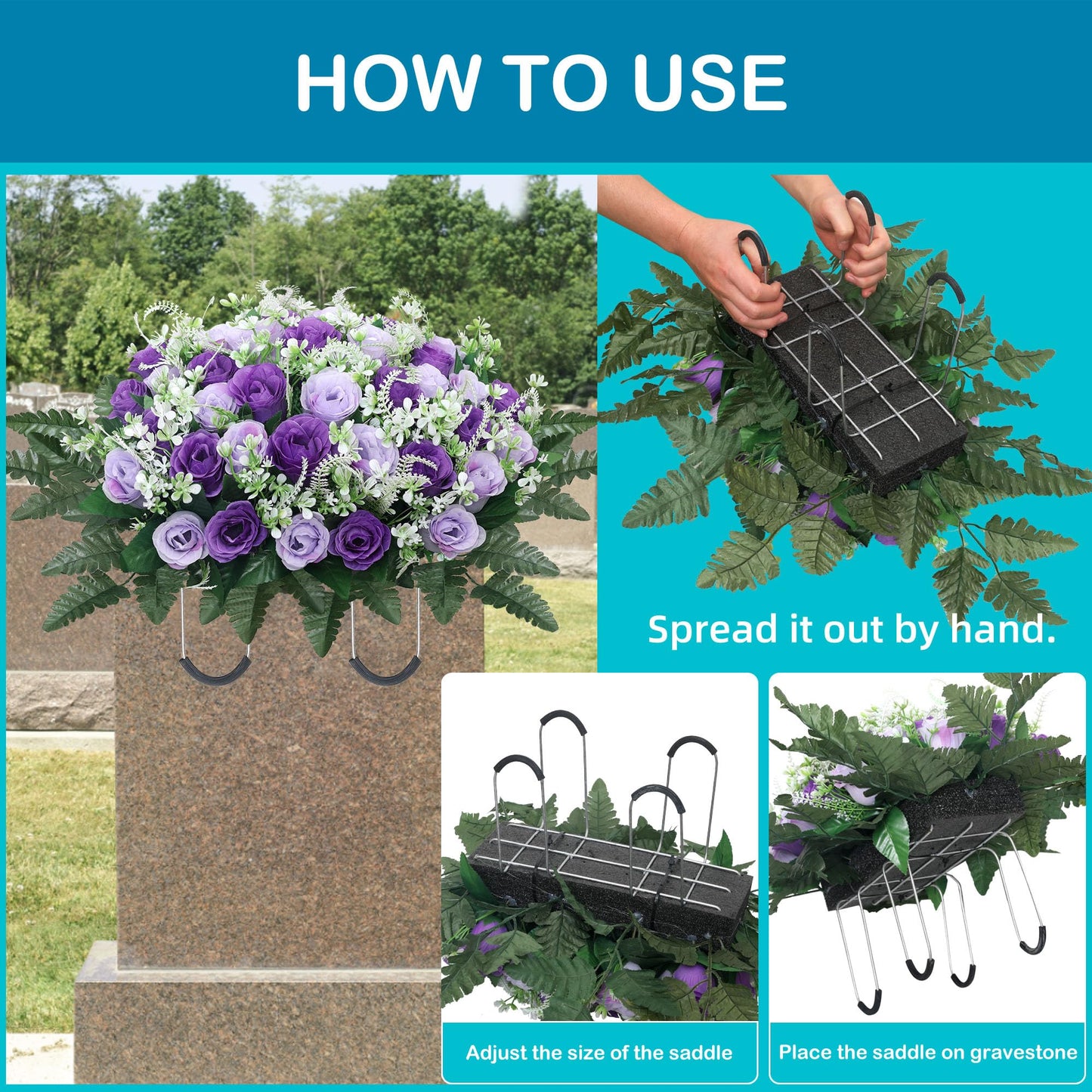 HOW TO USE

Spread it out by hand.

Adjust the size of the saddle

Place the saddle on gravestone