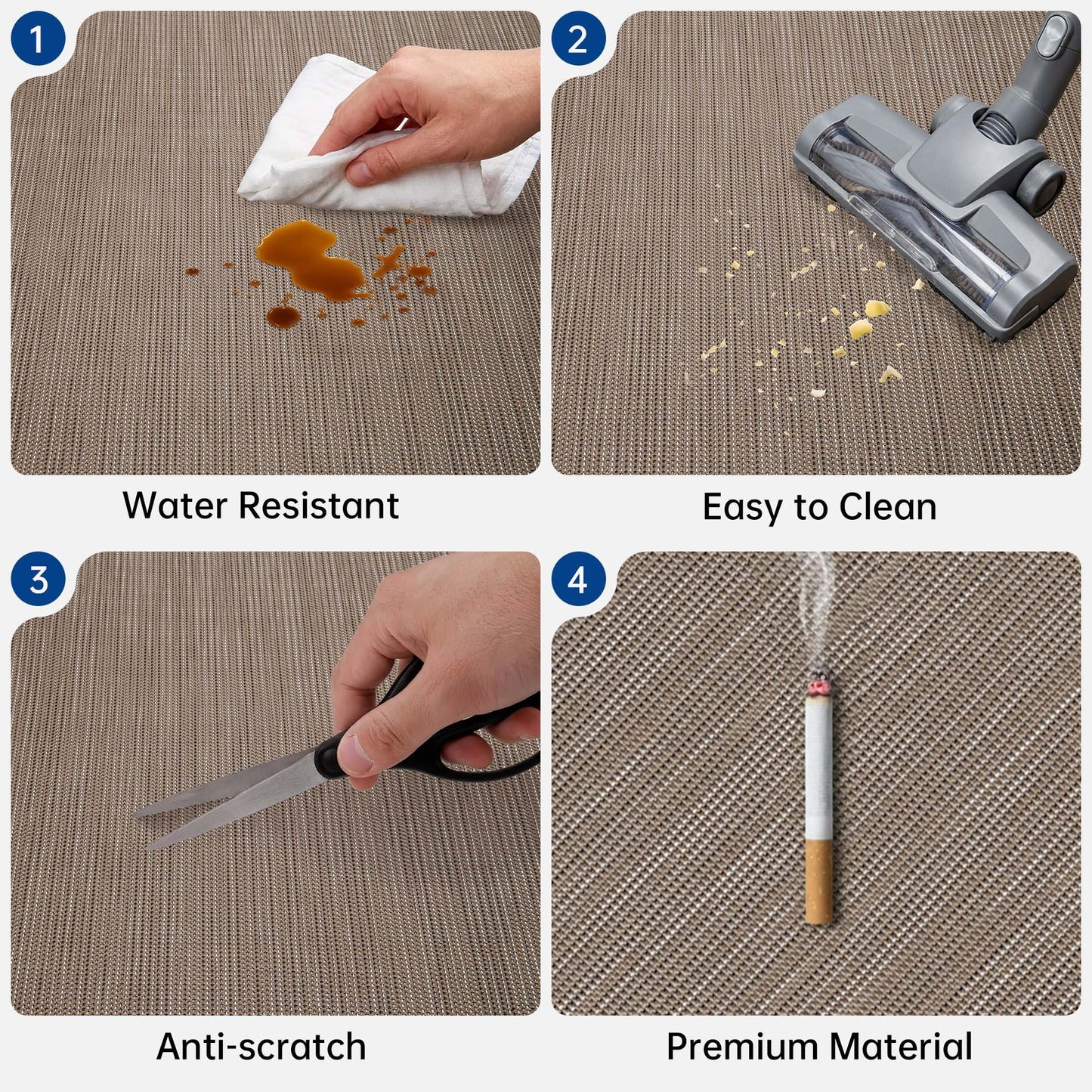 1

Water Resistant

2

Easy to Clean

3

Anti-scratch

4

Premium Material