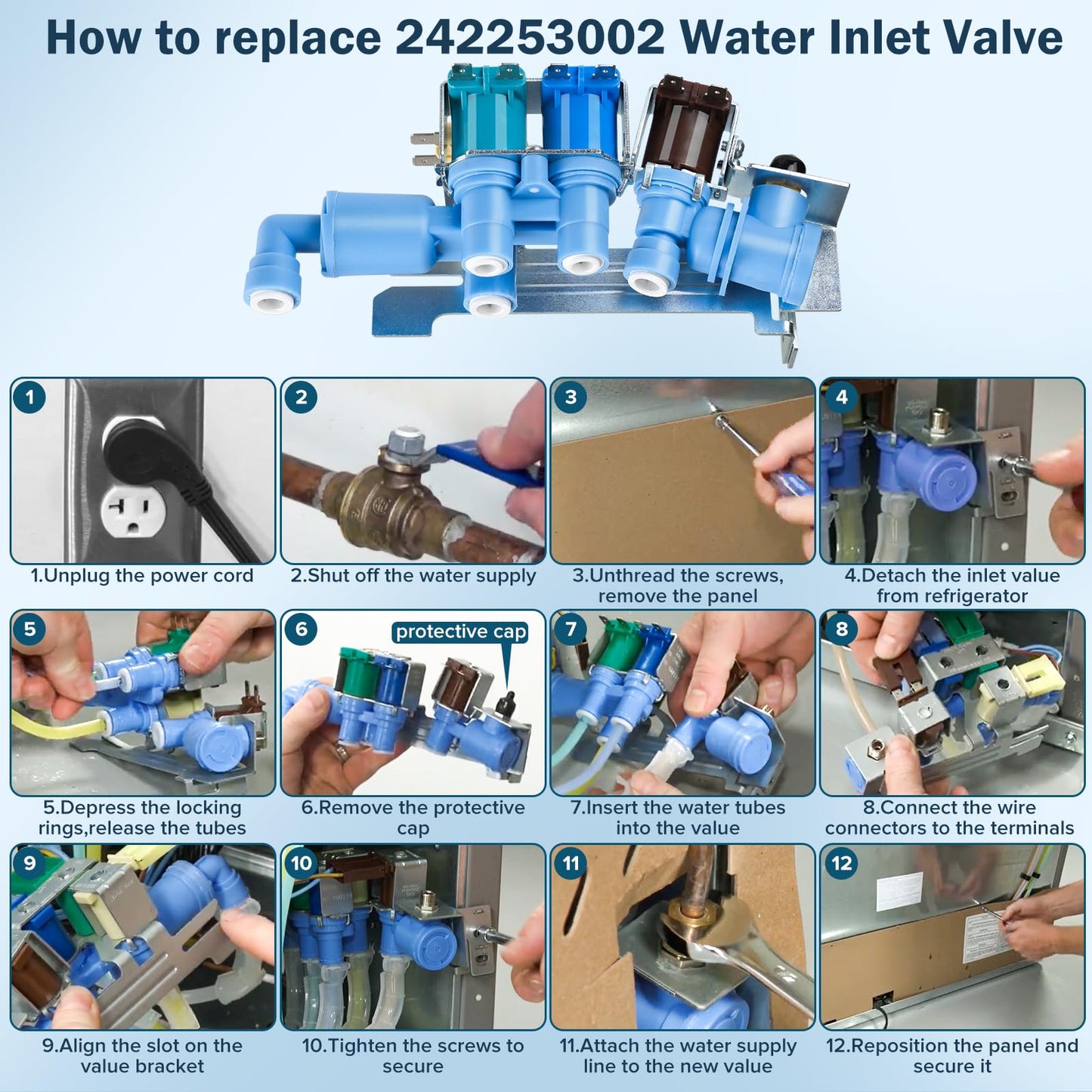 How to replace 242253002 Water Inlet Valve

1

1.Unplug the power cord

2

2.Shut off the water supply

3

3.Unthread the screws, remove the panel

4

4.Detach the inlet value from refrigerator

5

5.Depress the locking rings,release the tubes

6

protective cap

6.Remove the protective cap

7

7.Insert the water tubes into the value

8

8.Connect the wire connectors to the terminals

9

9.Align the slot on the value bracket

10

10.Tighten the screws to secure

11

11.Attach the water supply line to the new value

12

12.Reposition the panel and secure it