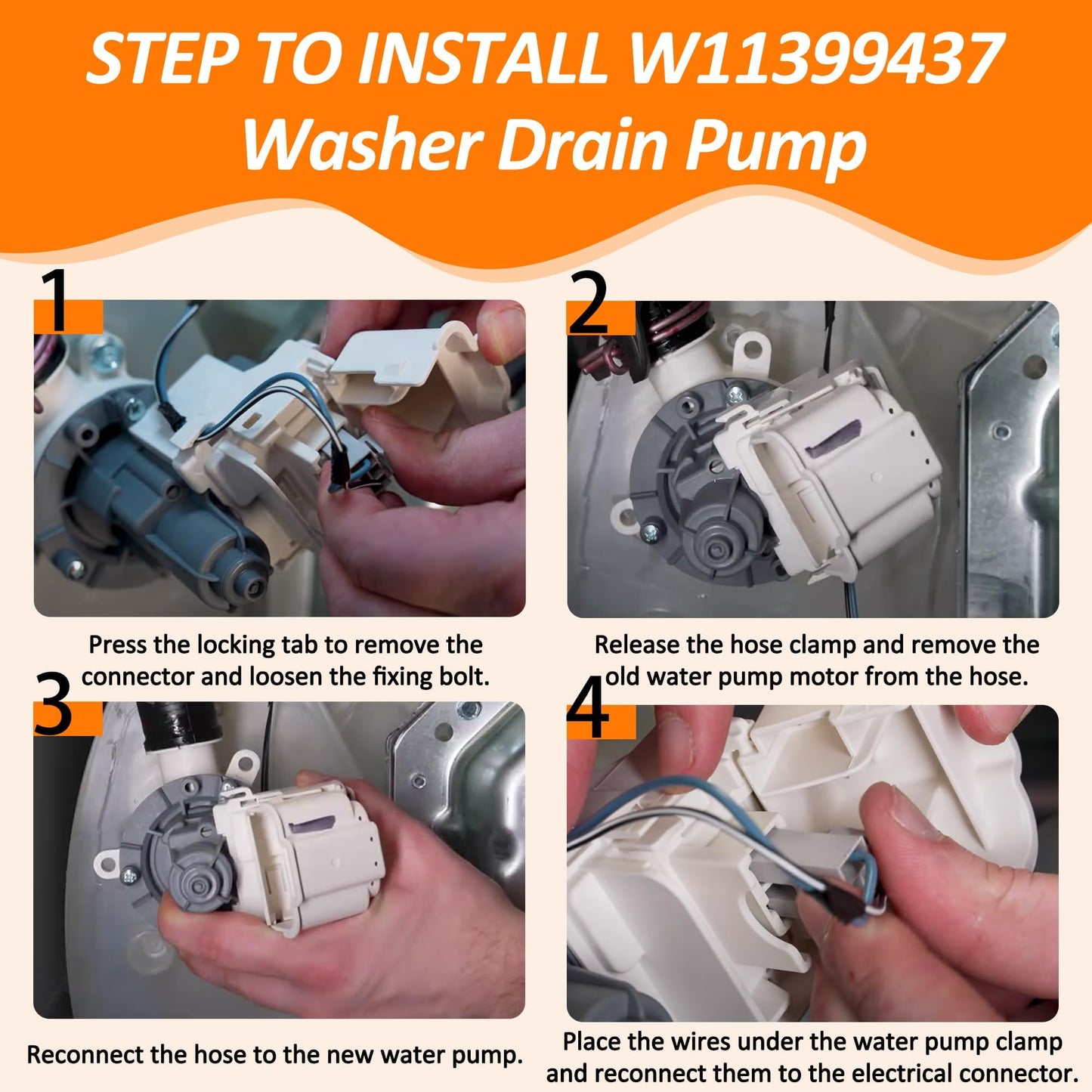 STEP TO INSTALL W11399437
Washer Drain Pump

1

Press the locking tab to remove the connector and loosen the fixing bolt.

2

Release the hose clamp and remove the old water pump motor from the hose.

3

Reconnect the hose to the new water pump.

4

Place the wires under the water pump clamp and reconnect them to the electrical connector.