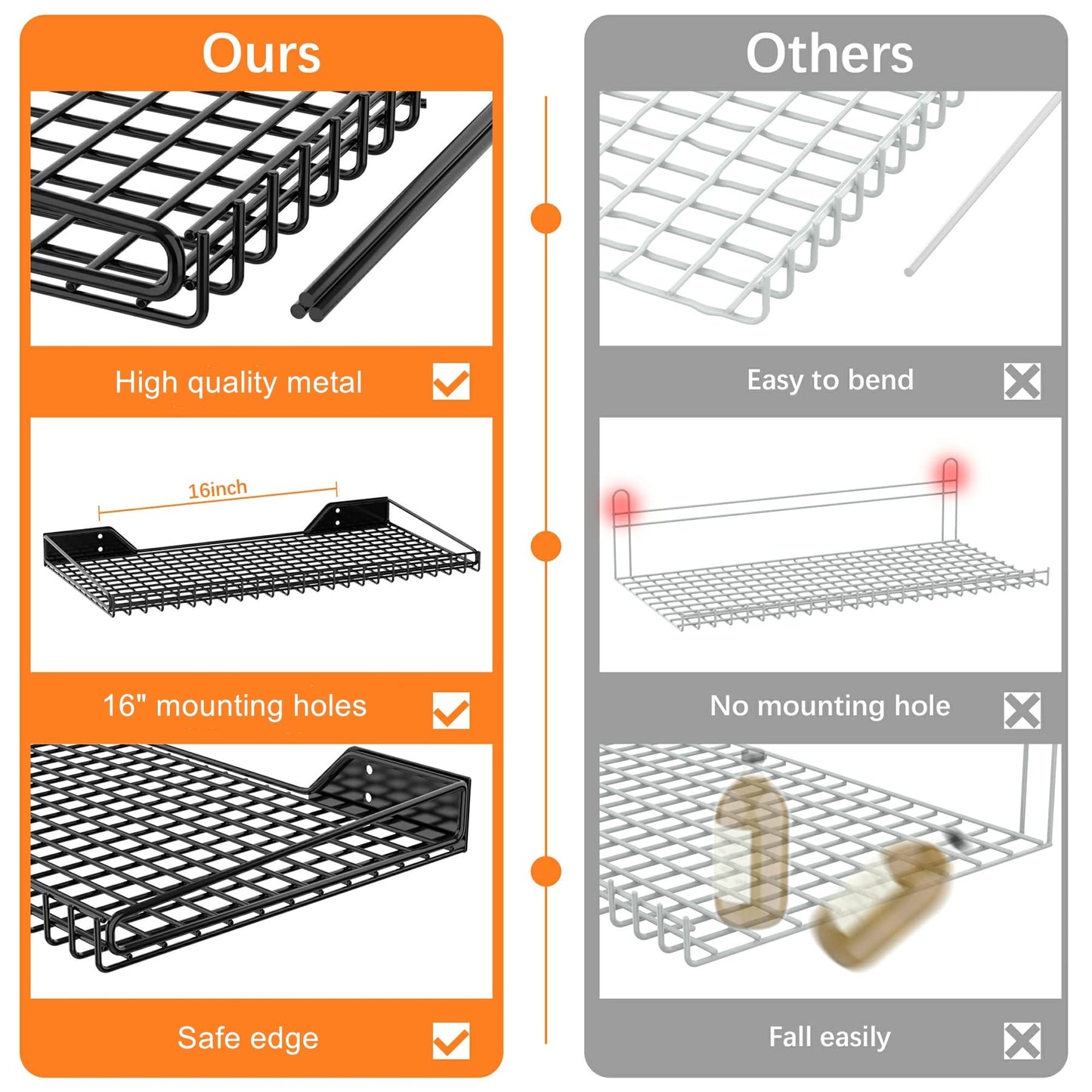 Ours

High quality metal

16inch

16" mounting holes

Safe edge

Others

Easy to bend

No mounting hole

Fall easily