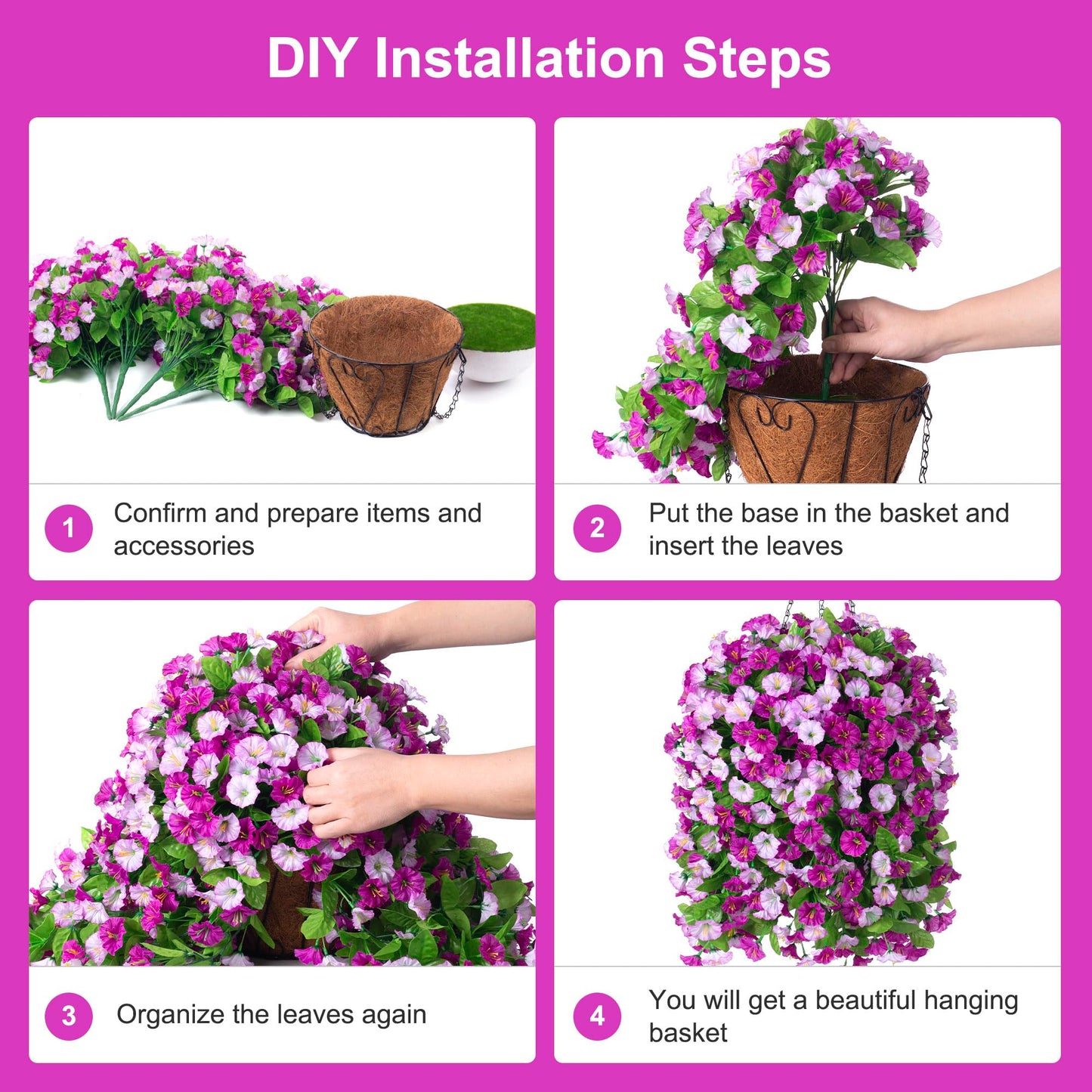 DIY Installation Steps

1 Confirm and prepare items and accessories

2 Put the base in the basket and insert the leaves

3 Organize the leaves again

4 You will get a beautiful hanging basket