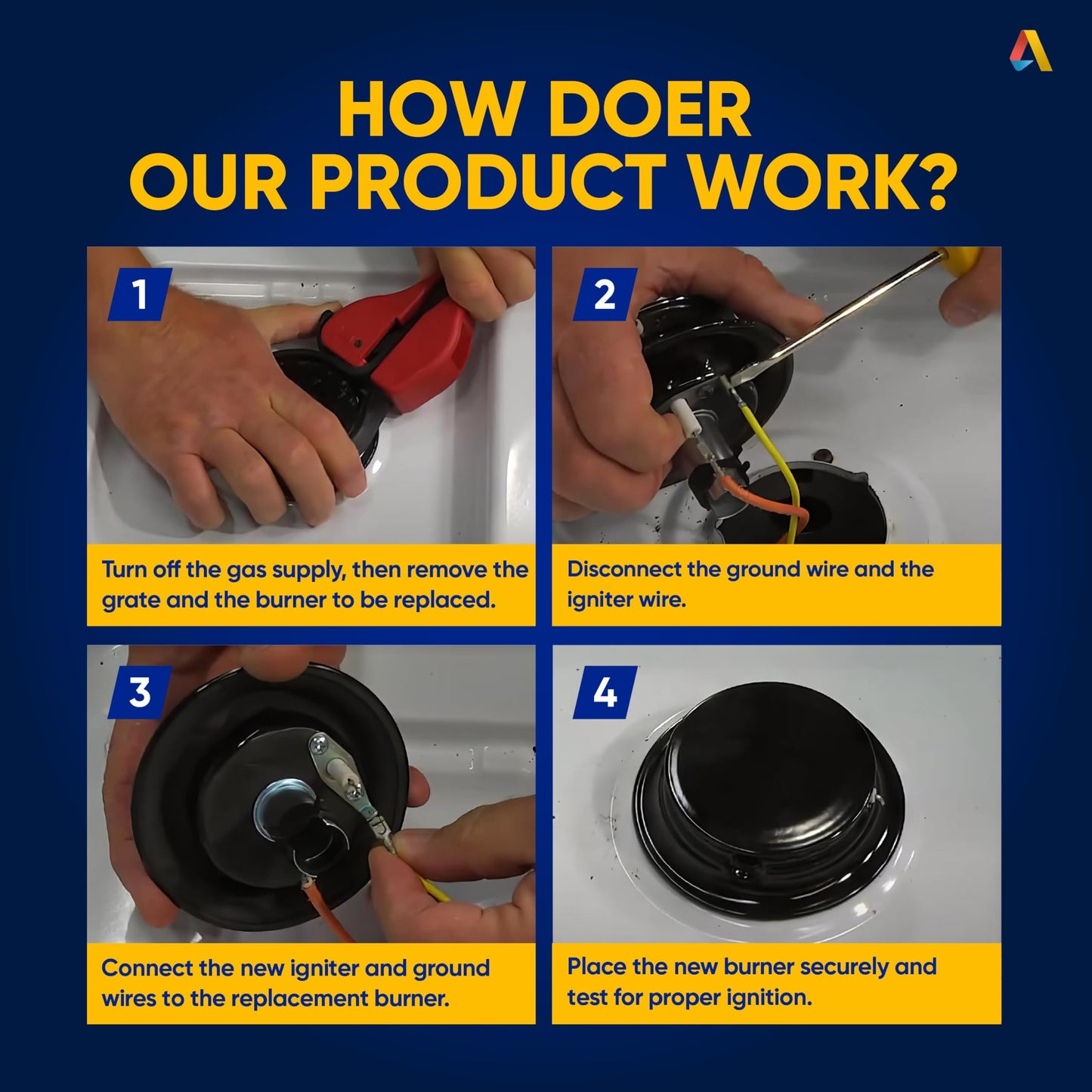 HOW DOER
OUR PRODUCT WORK?

1

Turn off the gas supply, then remove the grate and the burner to be replaced.

2

Disconnect the ground wire and the igniter wire.

3

Connect the new igniter and ground wires to the replacement burner.

4

Place the new burner securely and test for proper ignition.