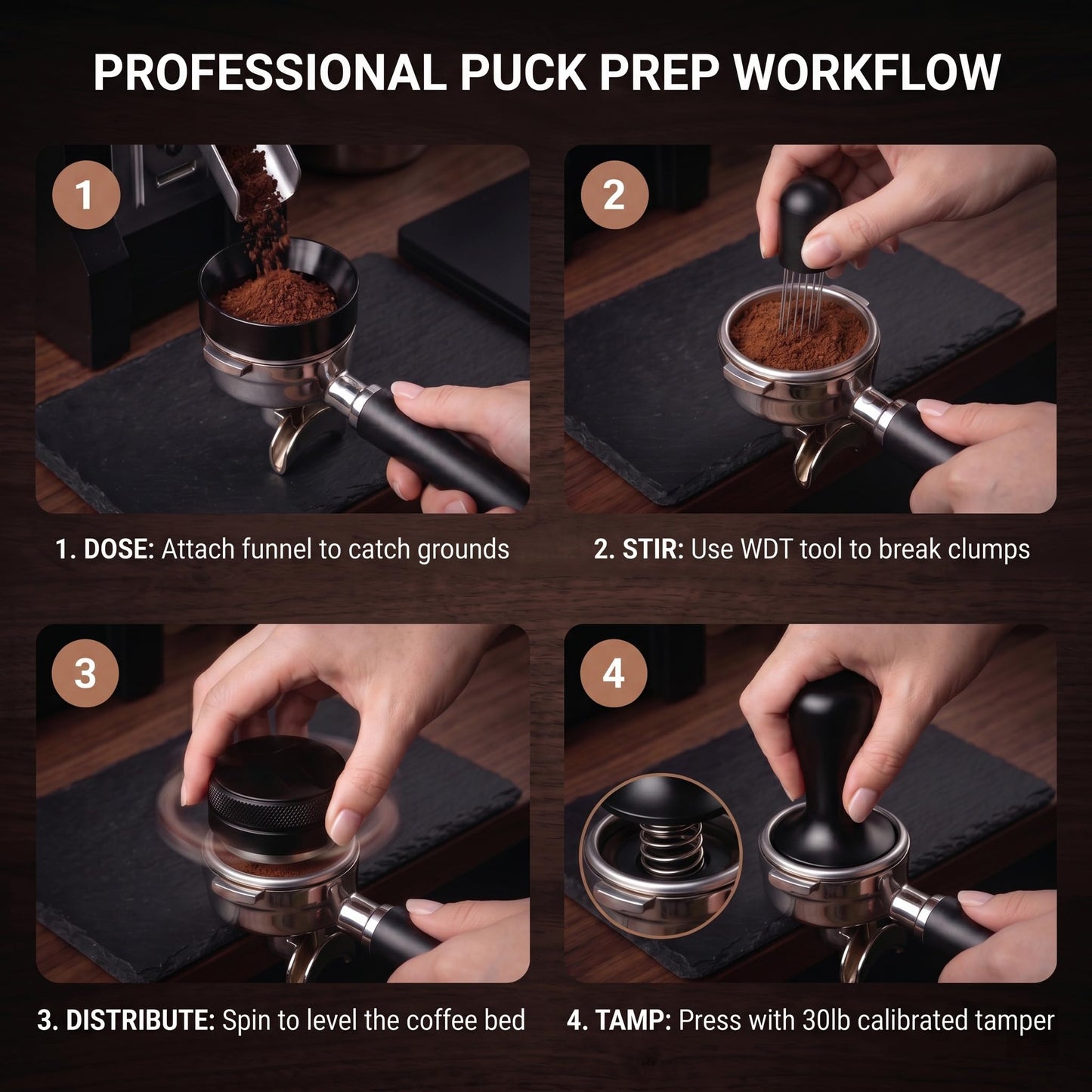 PROFESSIONAL PUCK PREP WORKFLOW

1

1. DOSE: Attach funnel to catch grounds

2

2. STIR: Use WDT tool to break clumps

3

3. DISTRIBUTE: Spin to level the coffee bed

4

4. TAMP: Press with 30lb calibrated tamper