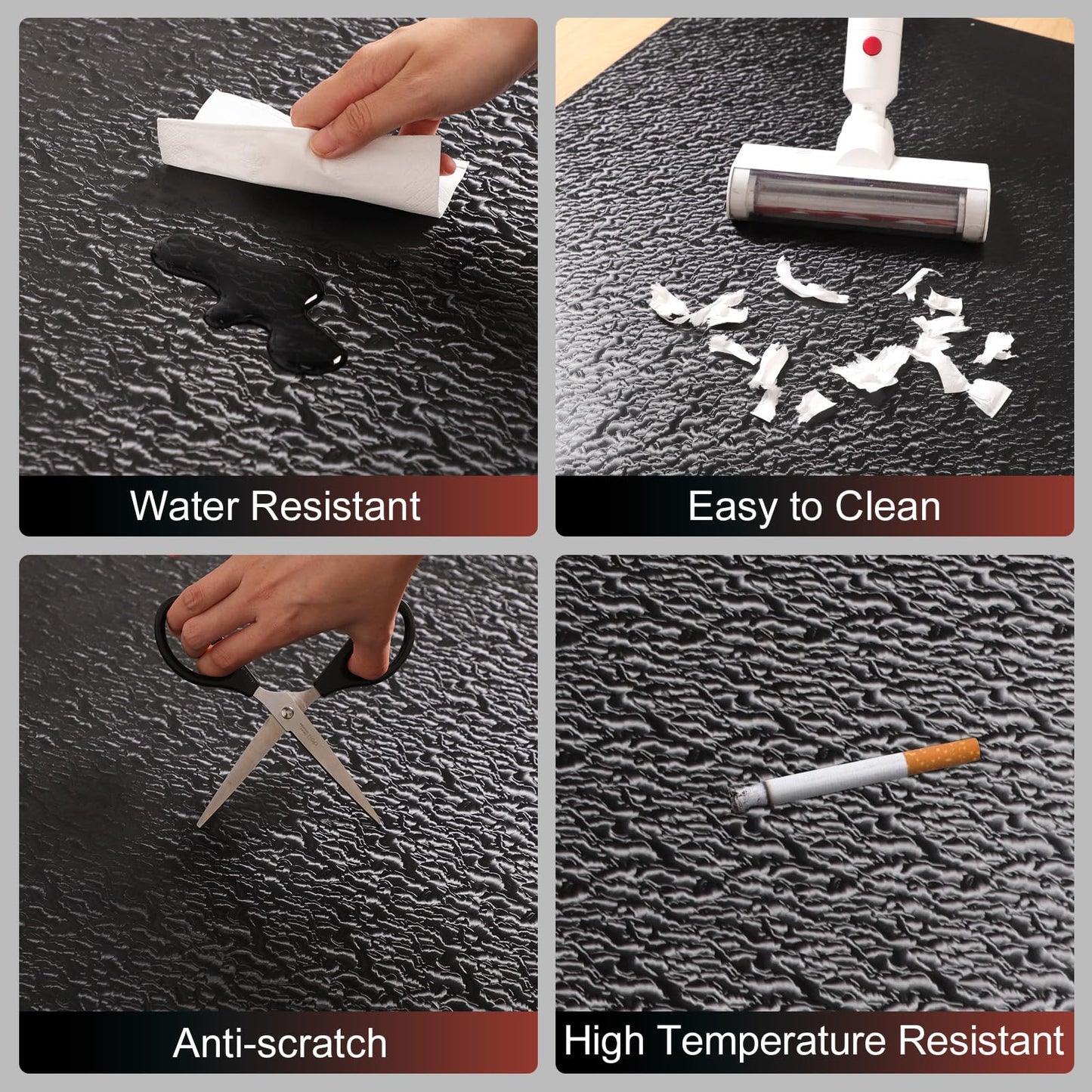 Water Resistant

Easy to Clean

Anti-scratch

High Temperature Resistant