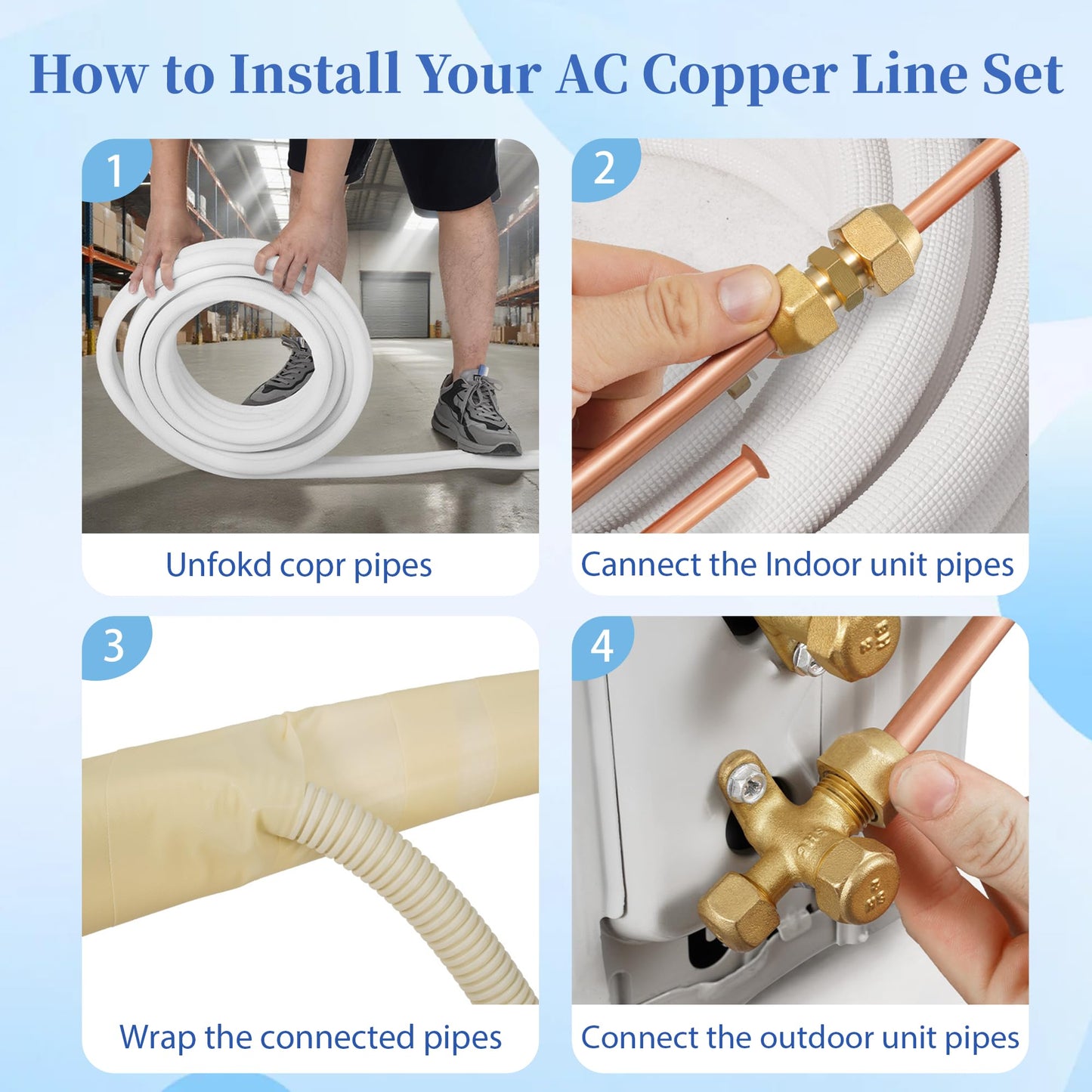 How to Install Your AC Copper Line Set

1

Unfokd copr pipes

2

Cannect the Indoor unit pipes

3

Wrap the connected pipes

4

Connect the outdoor unit pipes