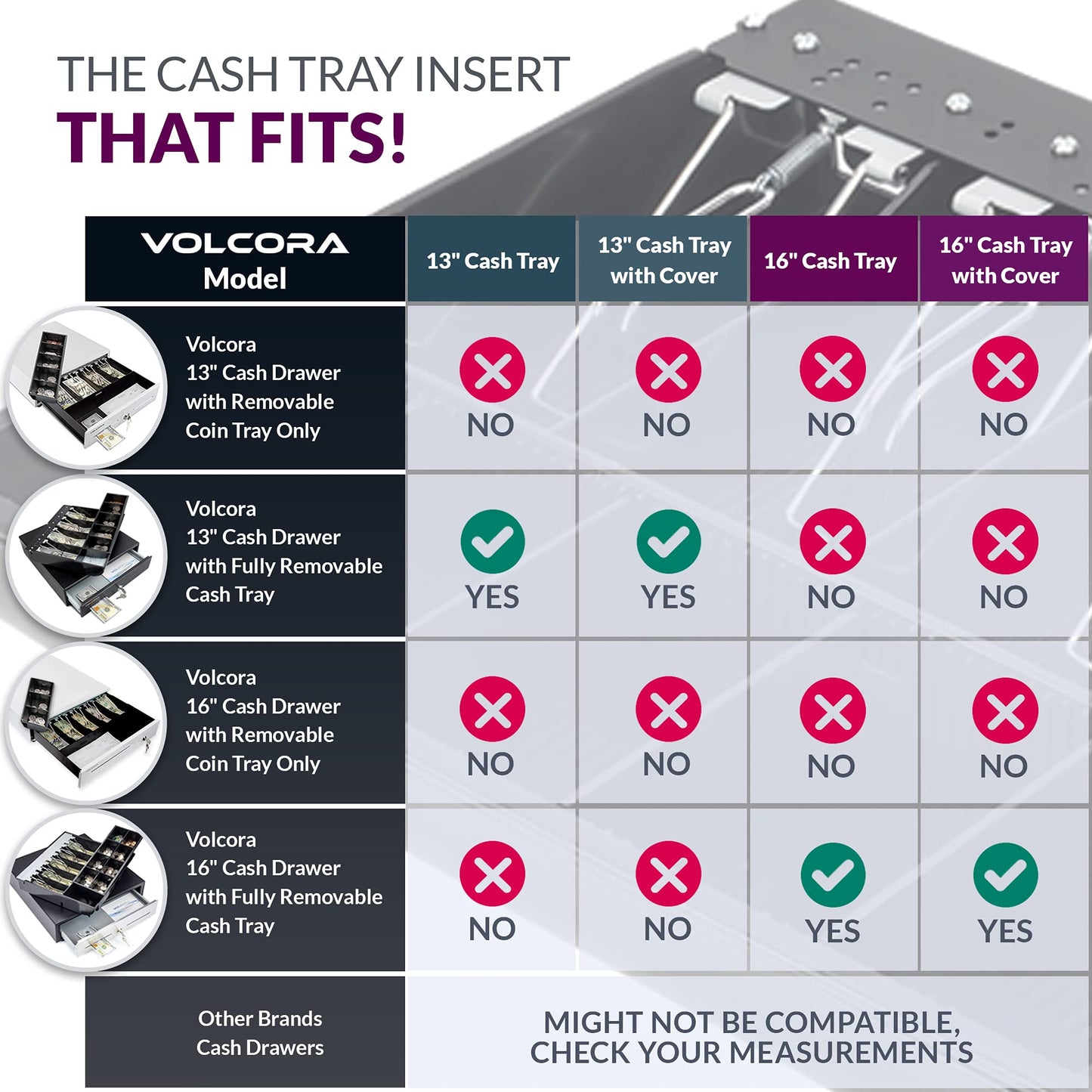 THE CASH TRAY INSERT
THAT FITS!

| VOLCORA Model | 13" Cash Tray | 13" Cash Tray with Cover | 16" Cash Tray | 16" Cash Tray with Cover |
|---|---|---|---|---|
| Volcora 13" Cash Drawer with Removable Coin Tray Only | NO | NO | NO | NO |
| Volcora 13" Cash Drawer with Fully Removable Cash Tray | YES | YES | NO | NO |
| Volcora 16" Cash Drawer with Removable Coin Tray Only | NO | NO | NO | NO |
| Volcora 16" Cash Drawer with Fully Removable Cash Tray | NO | NO | YES | YES |
| Other Brands Cash Drawers | MIGHT NOT BE COMPATIBLE, CHECK YOUR MEASUREMENTS | | | |