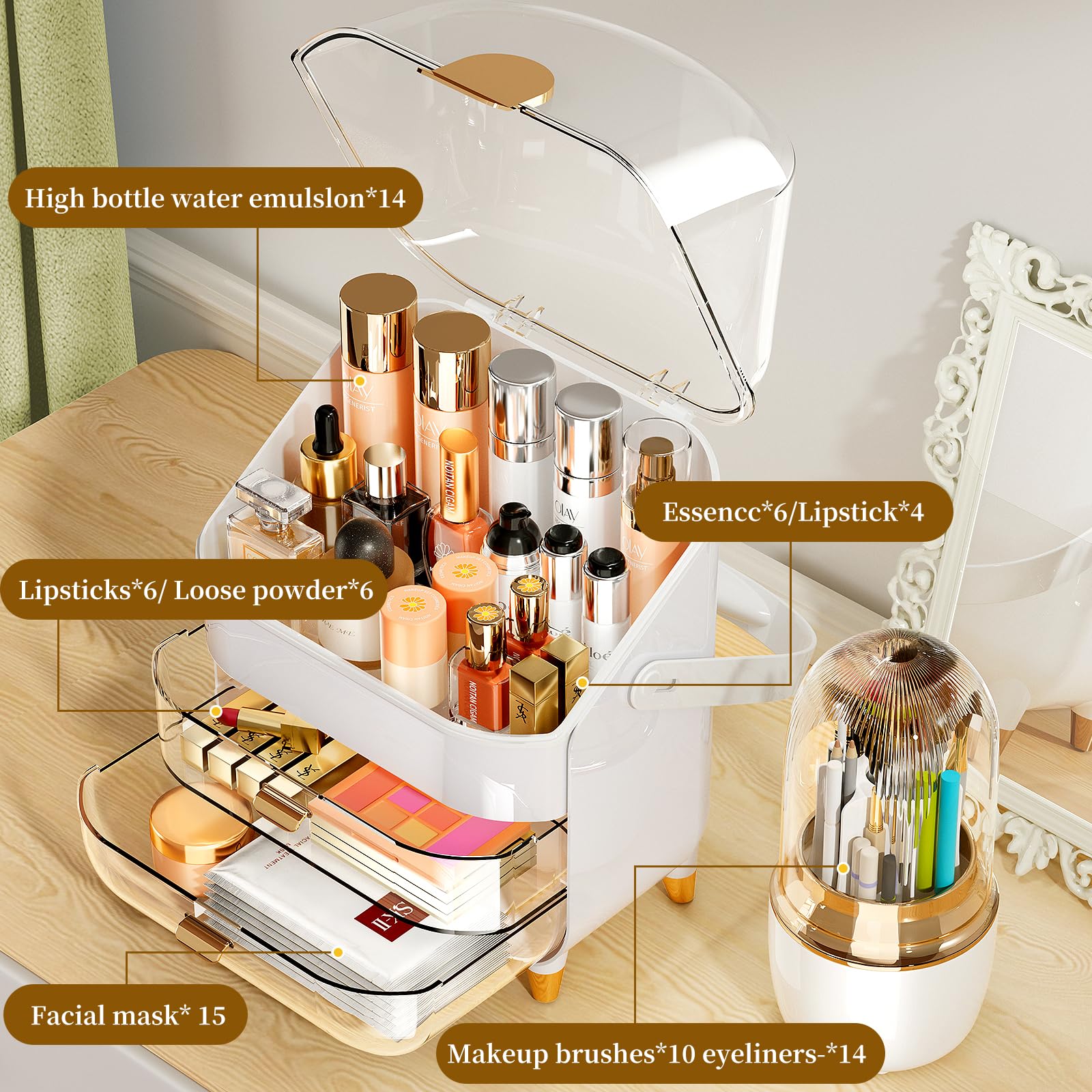 High bottle water emulslon*14

Essencc*6/Lipstick*4

Lipsticks*6/ Loose powder*6

Facial mask* 15

Makeup brushes*10 eyeliners-*14