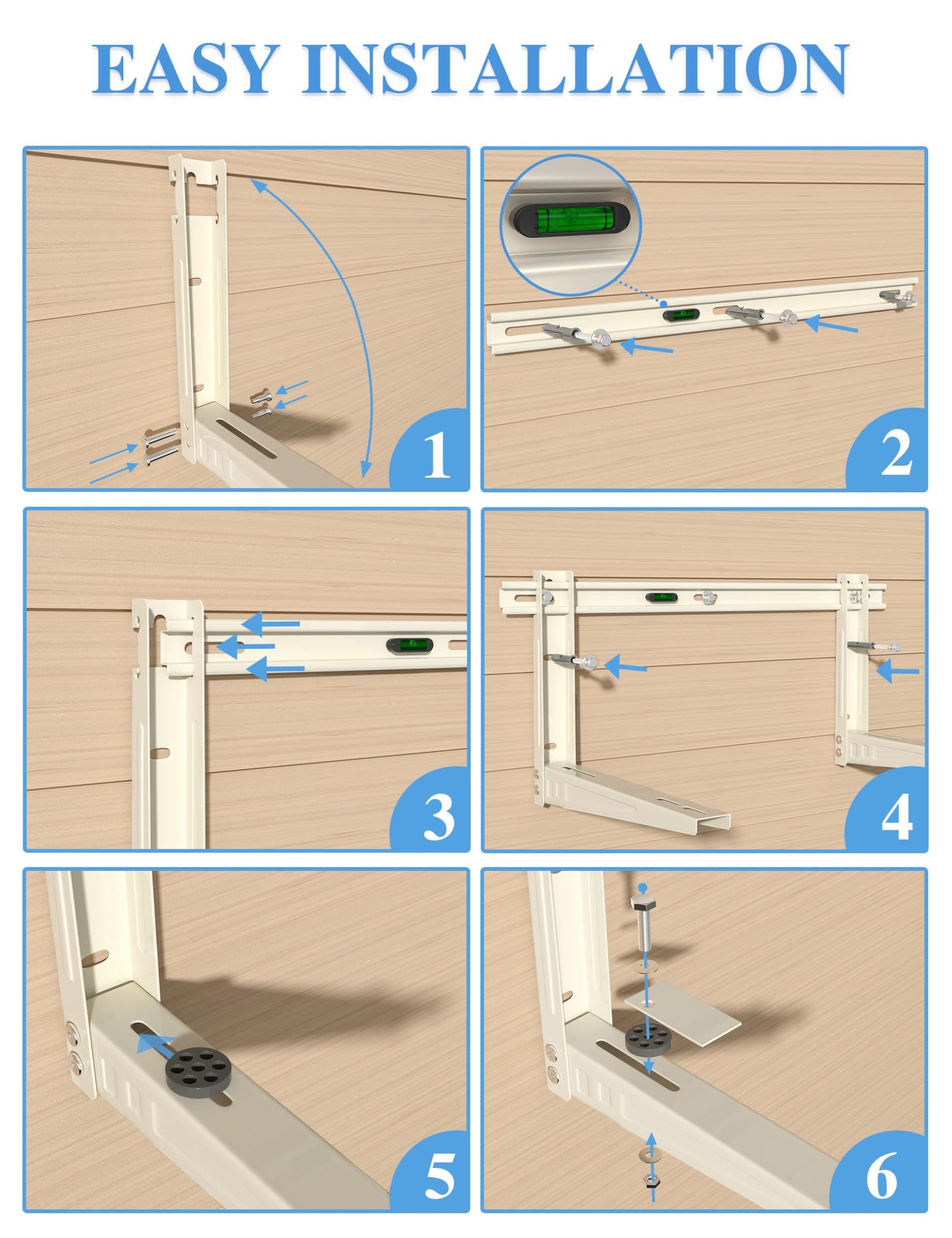 EASY INSTALLATION

1

2

3

4

5

6