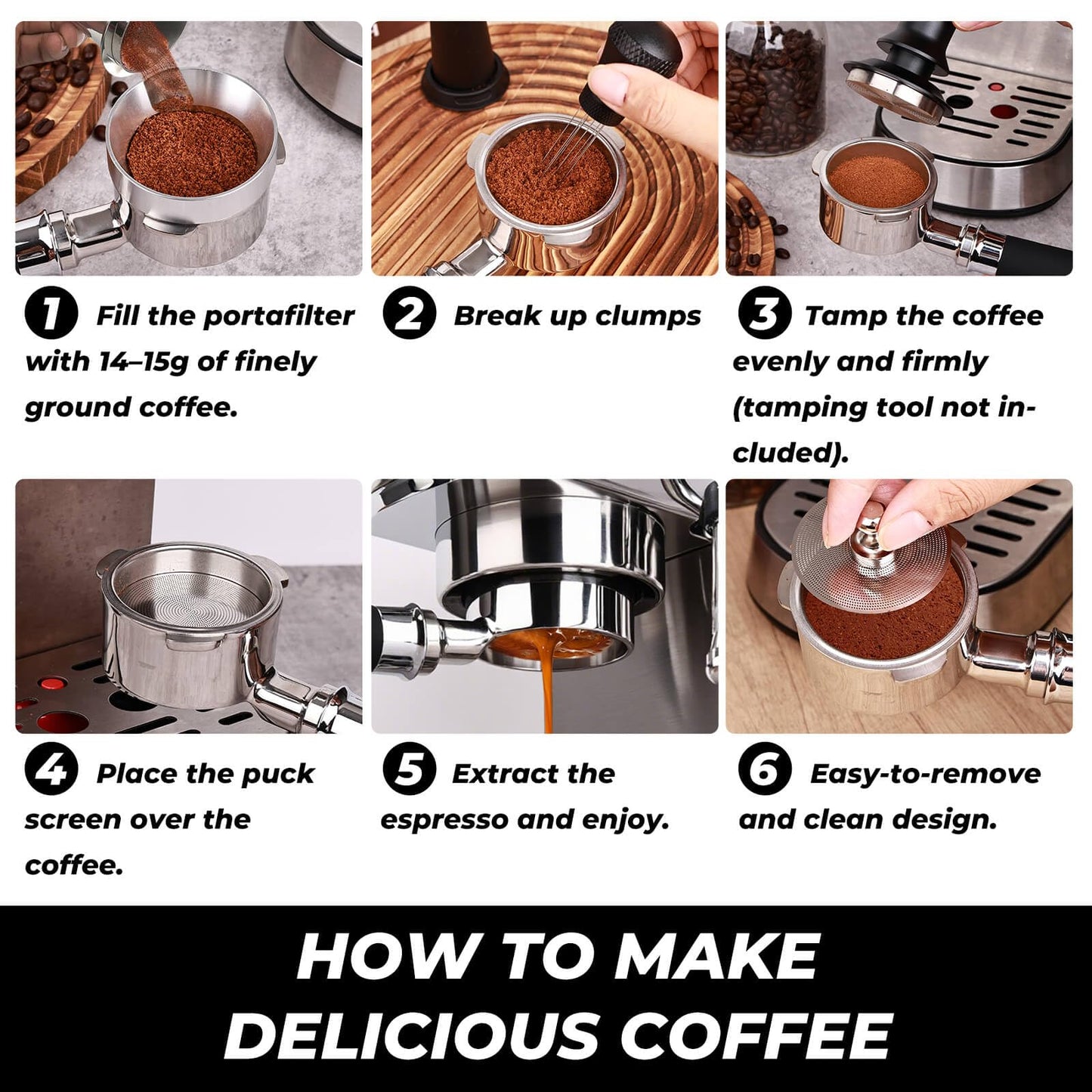 1 Fill the portafilter with 14–15g of finely ground coffee.

2 Break up clumps

3 Tamp the coffee evenly and firmly (tamping tool not included).

4 Place the puck screen over the coffee.

5 Extract the espresso and enjoy.

6 Easy-to-remove and clean design.

HOW TO MAKE DELICIOUS COFFEE