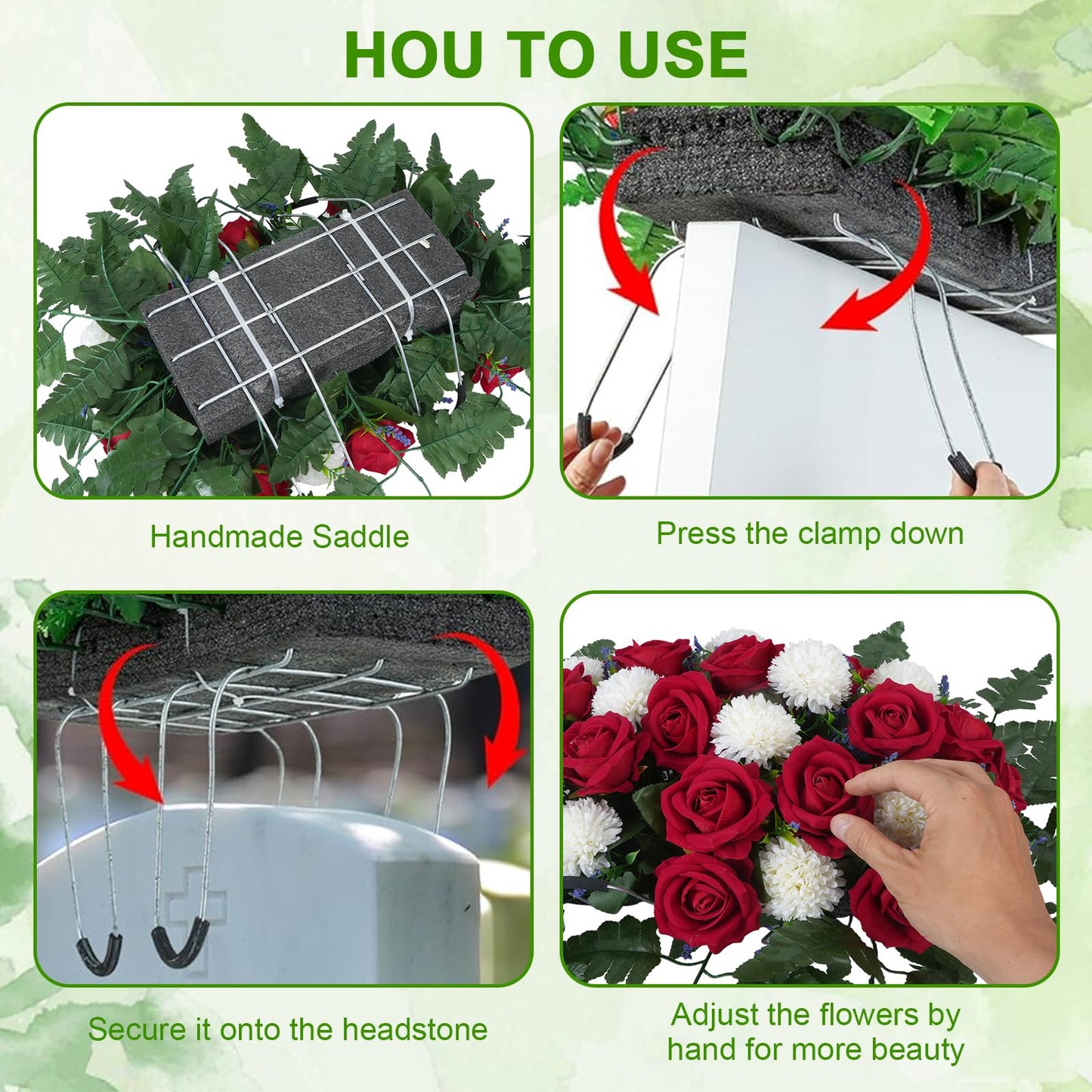 HOU TO USE

Handmade Saddle

Press the clamp down

Secure it onto the headstone

Adjust the flowers by hand for more beauty