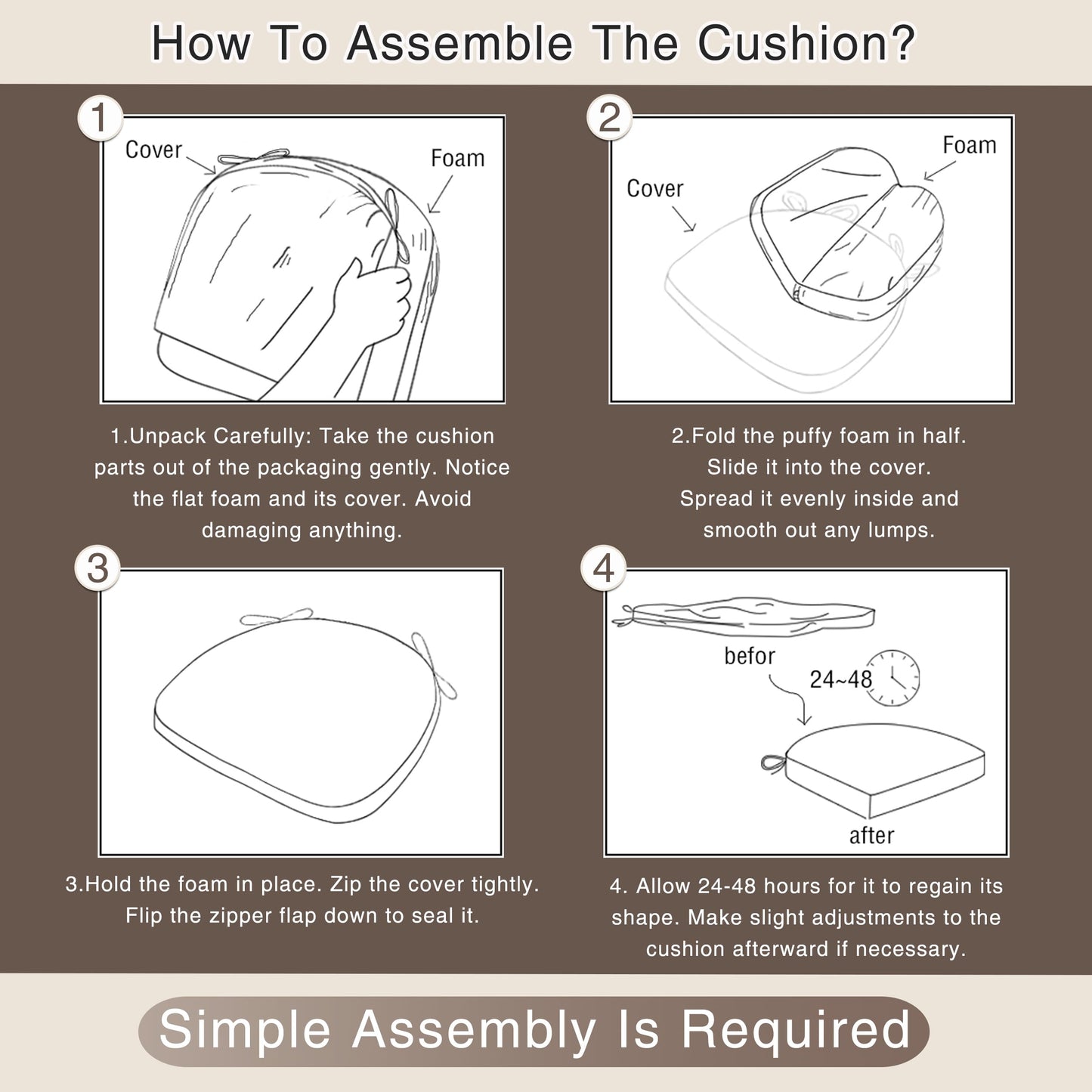 How To Assemble The Cushion?

1

Cover

Foam

1.Unpack Carefully: Take the cushion parts out of the packaging gently. Notice the flat foam and its cover. Avoid damaging anything.

2

Cover

Foam

2.Fold the puffy foam in half. Slide it into the cover. Spread it evenly inside and smooth out any lumps.

3

3.Hold the foam in place. Zip the cover tightly. Flip the zipper flap down to seal it.

4

befor

24~48

after

4. Allow 24-48 hours for it to regain its shape. Make slight adjustments to the cushion afterward if necessary.

Simple Assembly Is Required