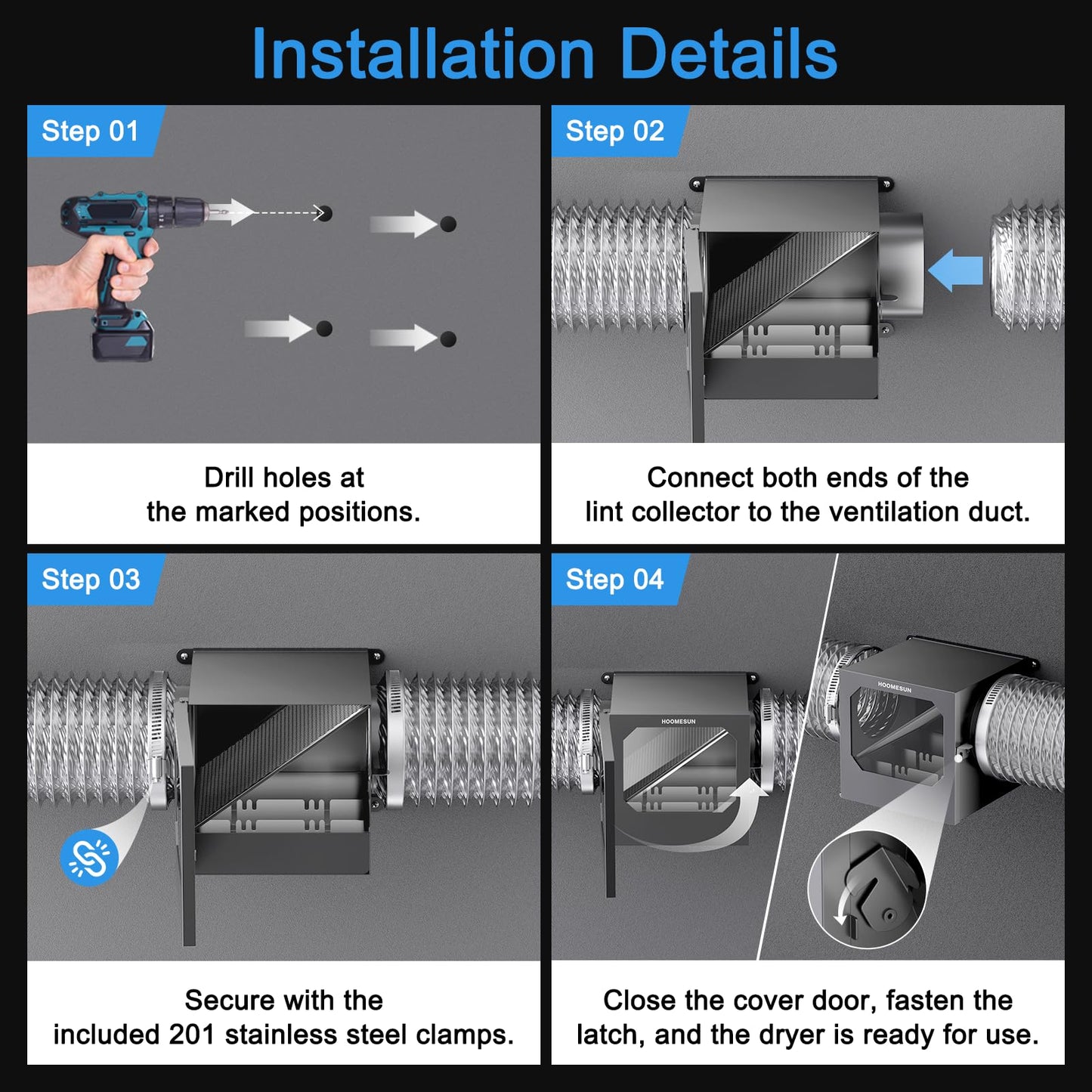 Installation Details

Step 01

Drill holes at the marked positions.

Step 02

Connect both ends of the lint collector to the ventilation duct.

Step 03

Secure with the included 201 stainless steel clamps.

Step 04

HOOMESUN

HOOMESUN

Close the cover door, fasten the latch, and the dryer is ready for use.