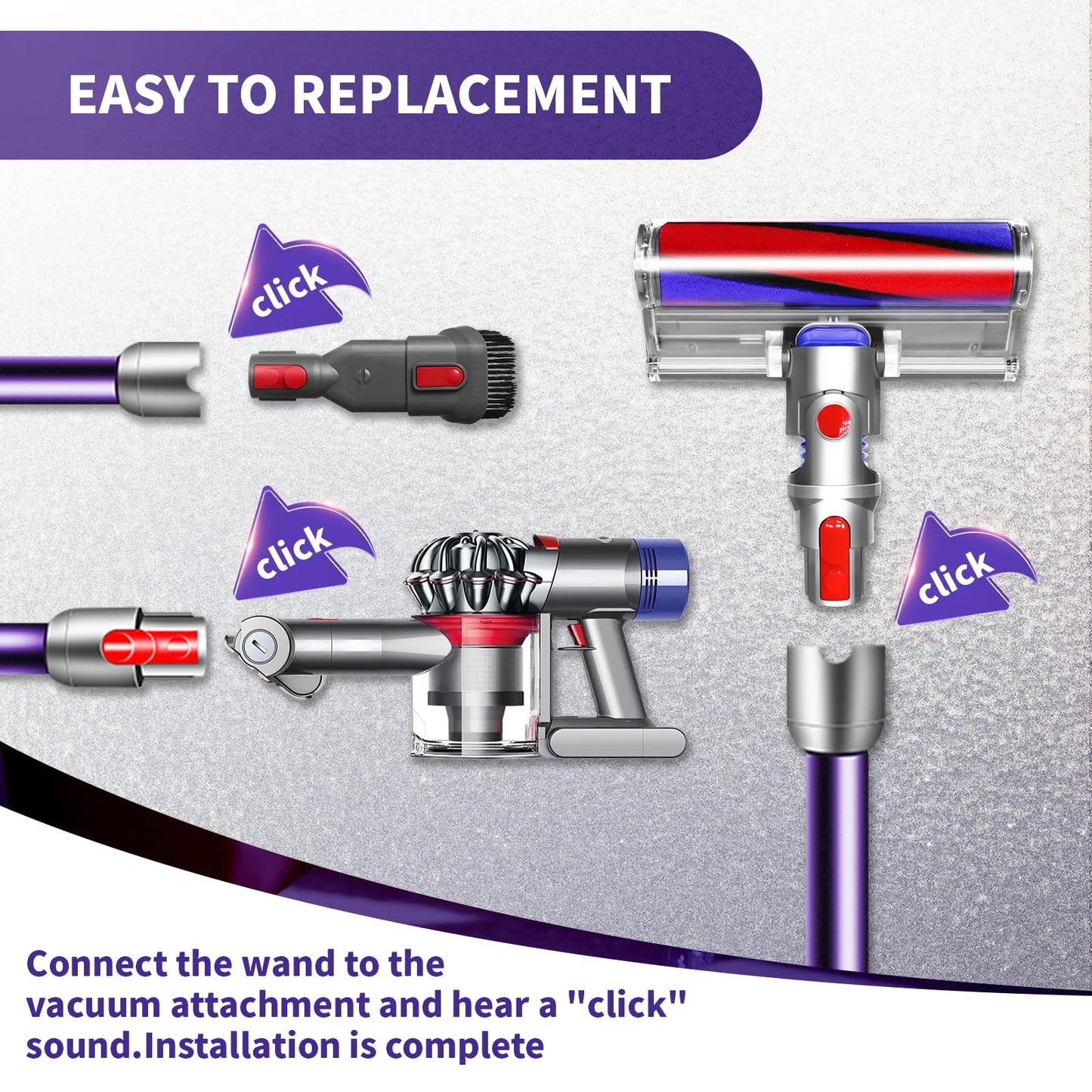 EASY TO REPLACEMENT

click

click

click

Connect the wand to the vacuum attachment and hear a "click" sound.Installation is complete