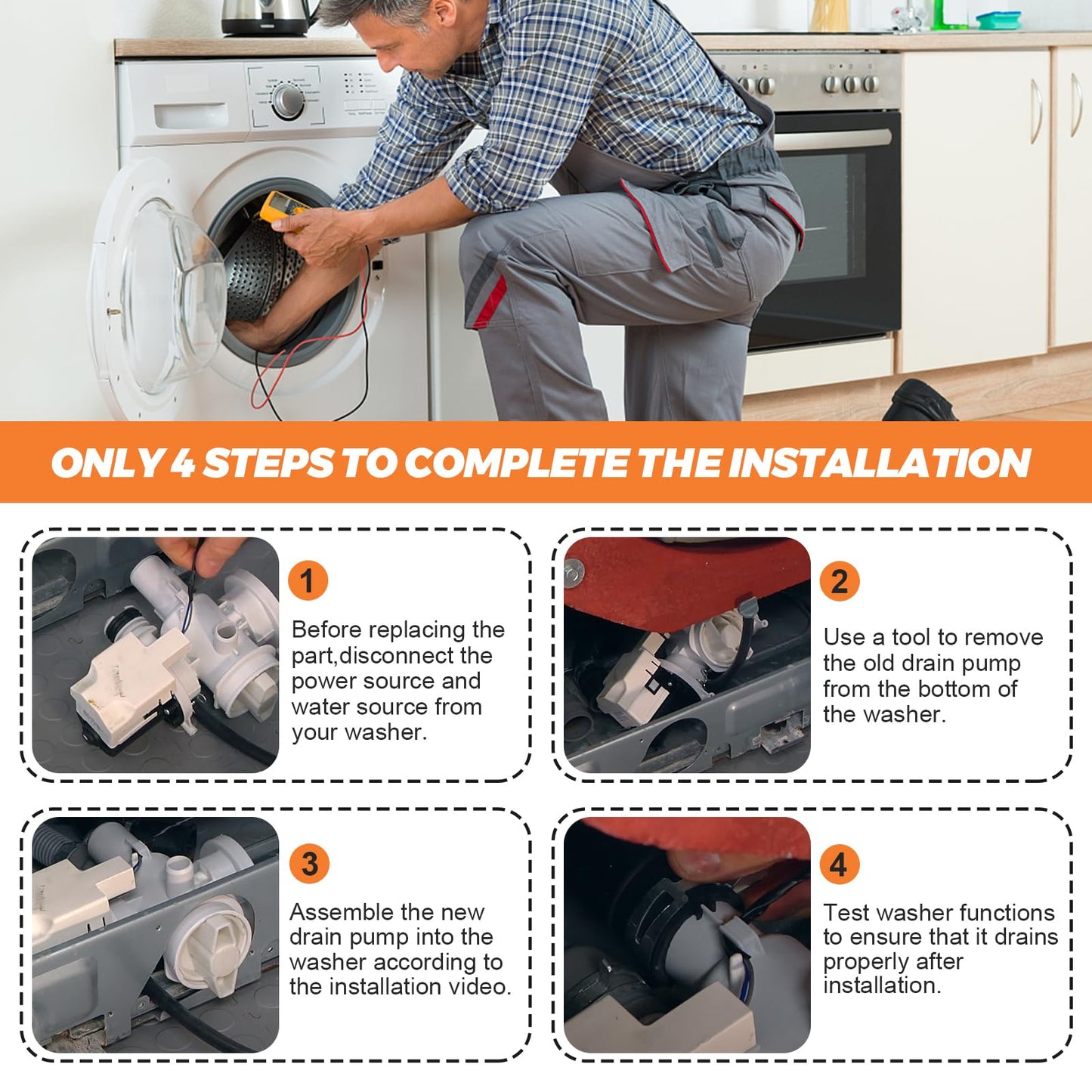 ONLY 4 STEPS TO COMPLETE THE INSTALLATION

1

Before replacing the part,disconnect the power source and water source from your washer.

2

Use a tool to remove the old drain pump from the bottom of the washer.

3

Assemble the new drain pump into the washer according to the installation video.

4

Test washer functions to ensure that it drains properly after installation.