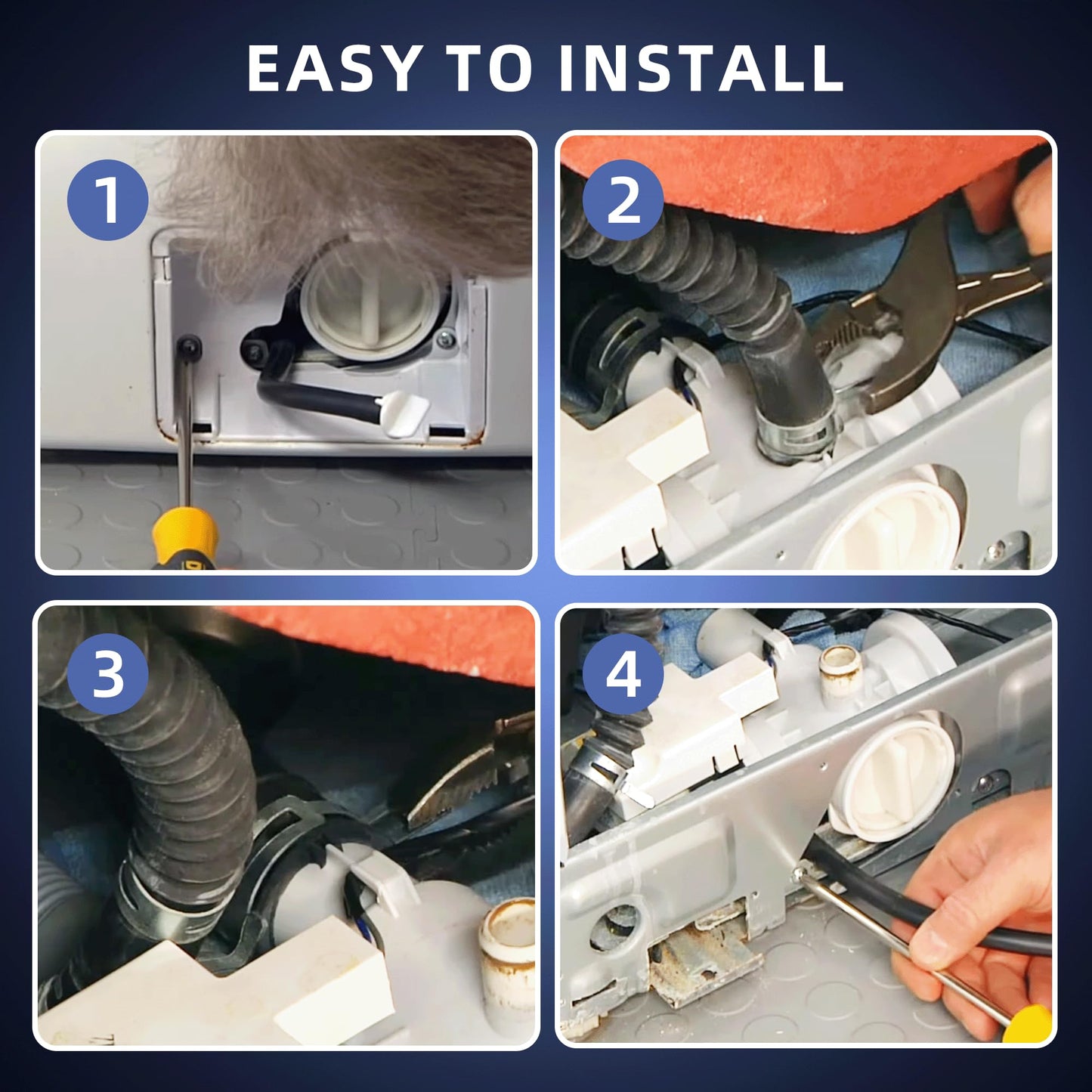 EASY TO INSTALL

1

2

3

4