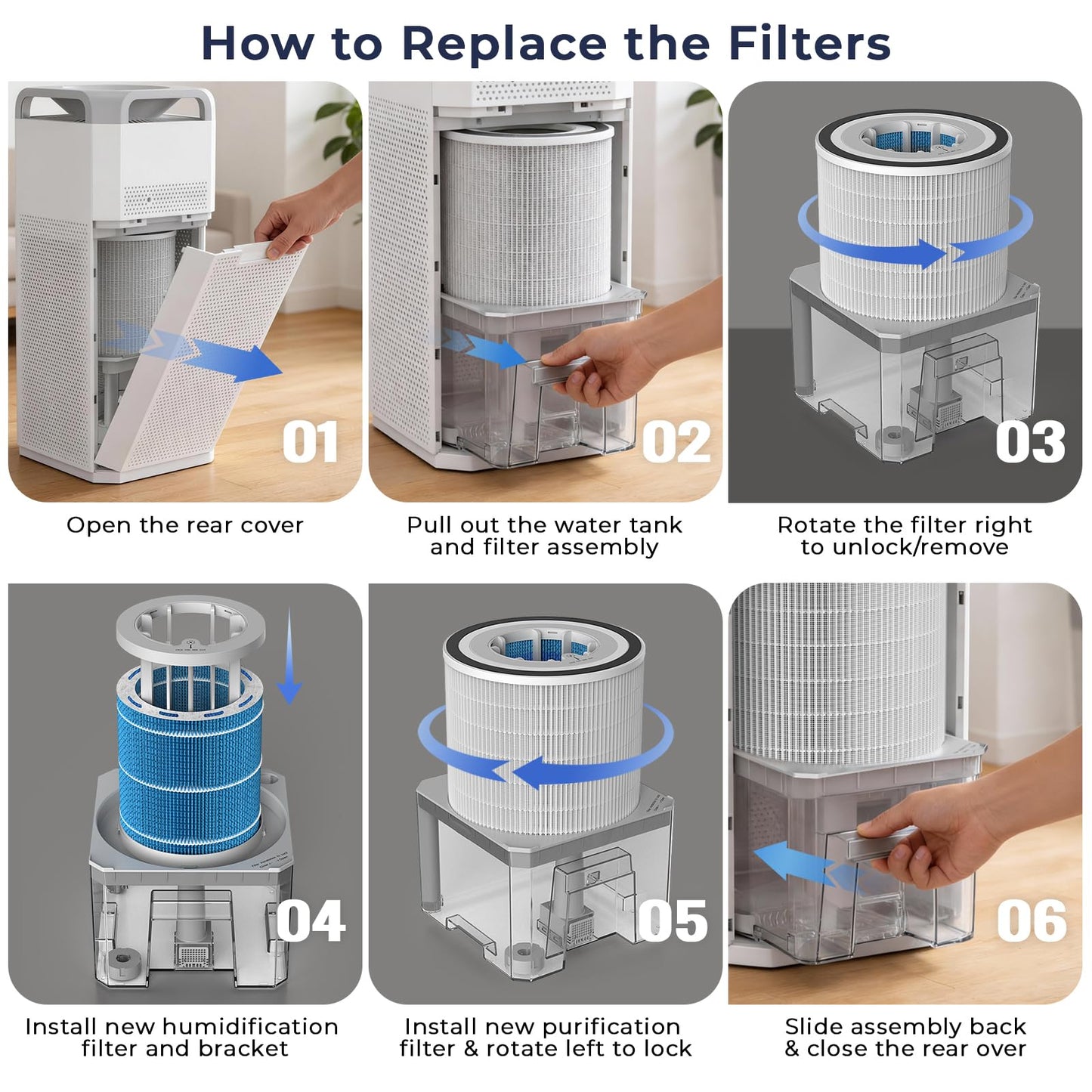 How to Replace the Filters

01

Open the rear cover

02

Pull out the water tank and filter assembly

03

Rotate the filter right to unlock/remove

04

Install new humidification filter and bracket

05

Install new purification filter & rotate left to lock

06

Slide assembly back & close the rear over