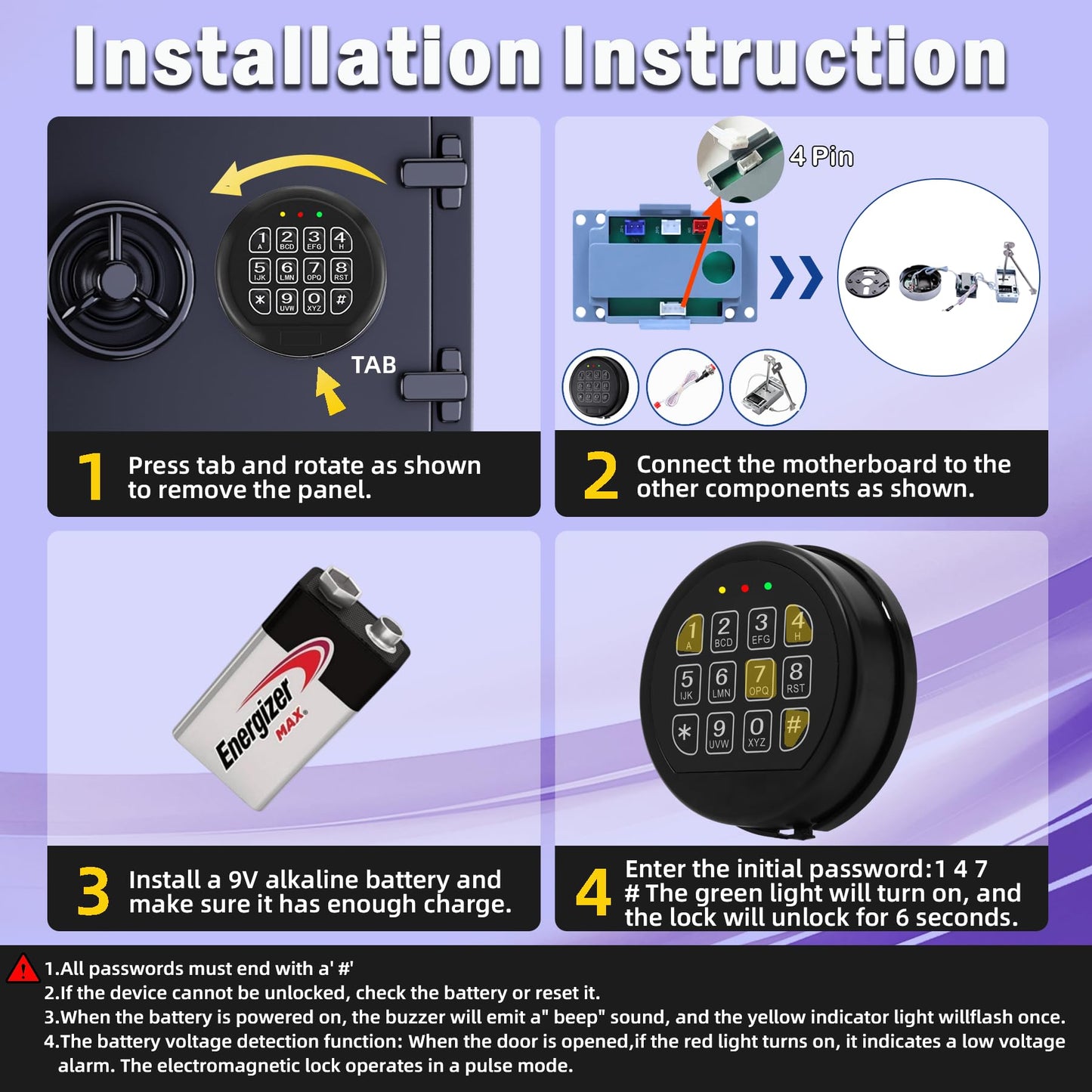 Installation Instruction

1 A 2 BCD 3 EFG 4 H
5 IJK 6 LMN 7 OPQ 8 RST
* 9 UVW 0 XYZ #

TAB

1 Press tab and rotate as shown to remove the panel.

4 Pin

2 Connect the motherboard to the other components as shown.

Energizer MAX

3 Install a 9V alkaline battery and make sure it has enough charge.

1 A 2 BCD 3 EFG 4 H
5 IJK 6 LMN 7 OPQ 8 RST
* 9 UVW 0 XYZ #

4 Enter the initial password:1 4 7 # The green light will turn on, and the lock will unlock for 6 seconds.

1.All passwords must end with a' #'
2.If the device cannot be unlocked, check the battery or reset it.
3.When the battery is powered on, the buzzer will emit a" beep" sound, and the yellow indicator light willflash once.
4.The battery voltage detection function: When the door is opened,if the red light turns on, it indicates a low voltage alarm. The electromagnetic lock operates in a pulse mode.