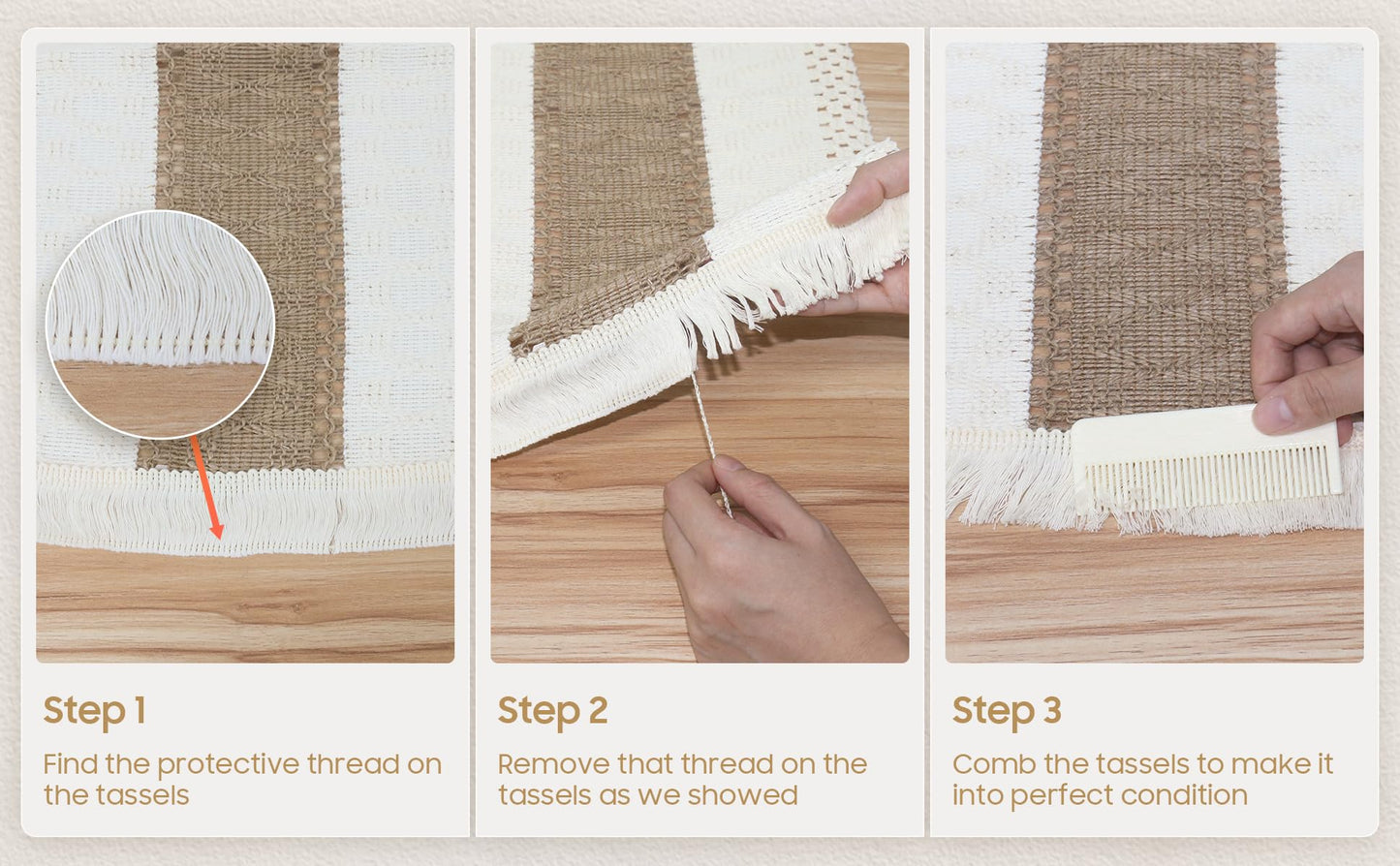 Step 1

Find the protective thread on the tassels

Step 2

Remove that thread on the tassels as we showed

Step 3

Comb the tassels to make it into perfect condition