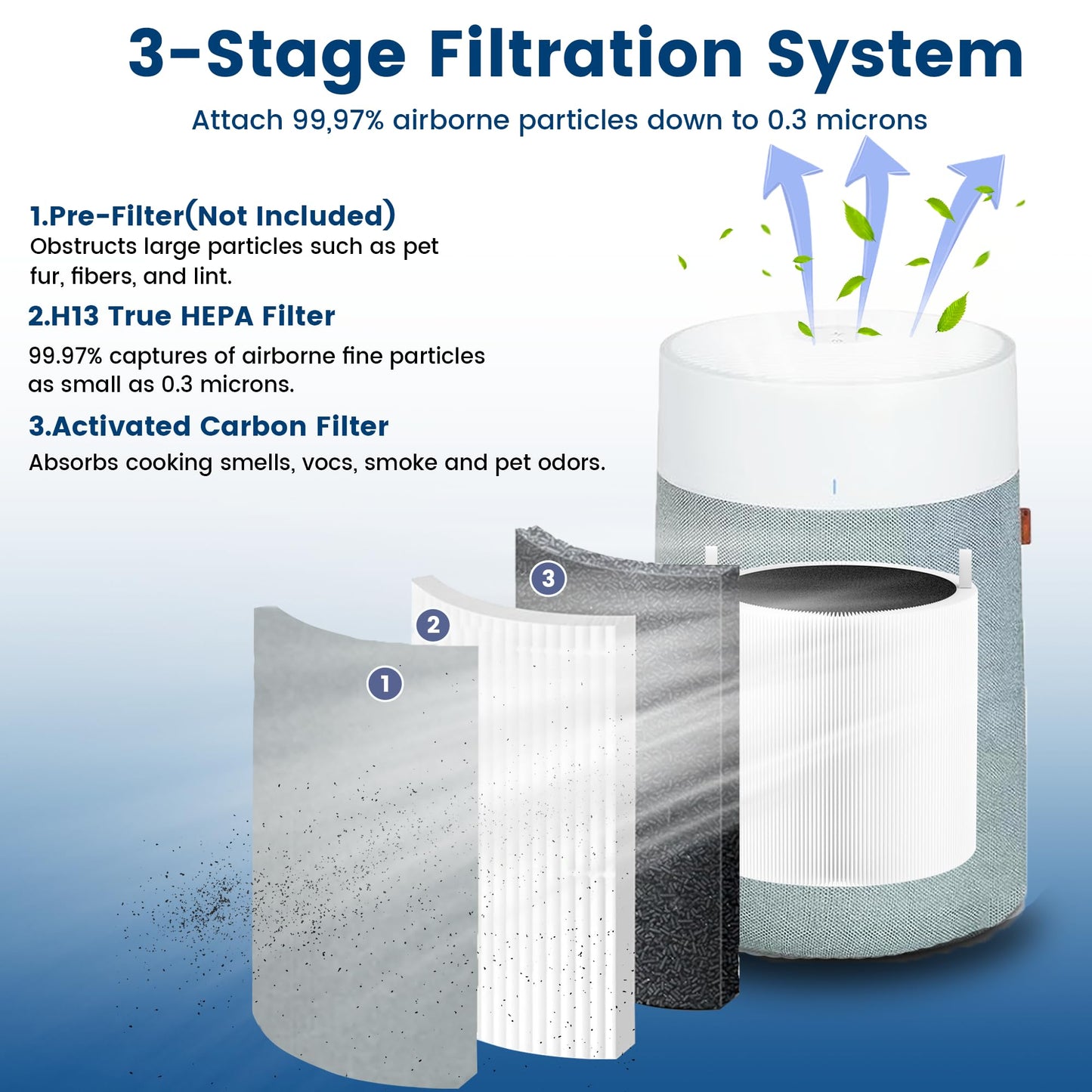 3-Stage Filtration System

Attach 99,97% airborne particles down to 0.3 microns

1.Pre-Filter(Not Included)
Obstructs large particles such as pet fur, fibers, and lint.

2.H13 True HEPA Filter
99.97% captures of airborne fine particles as small as 0.3 microns.

3.Activated Carbon Filter
Absorbs cooking smells, vocs, smoke and pet odors.

3
2
1