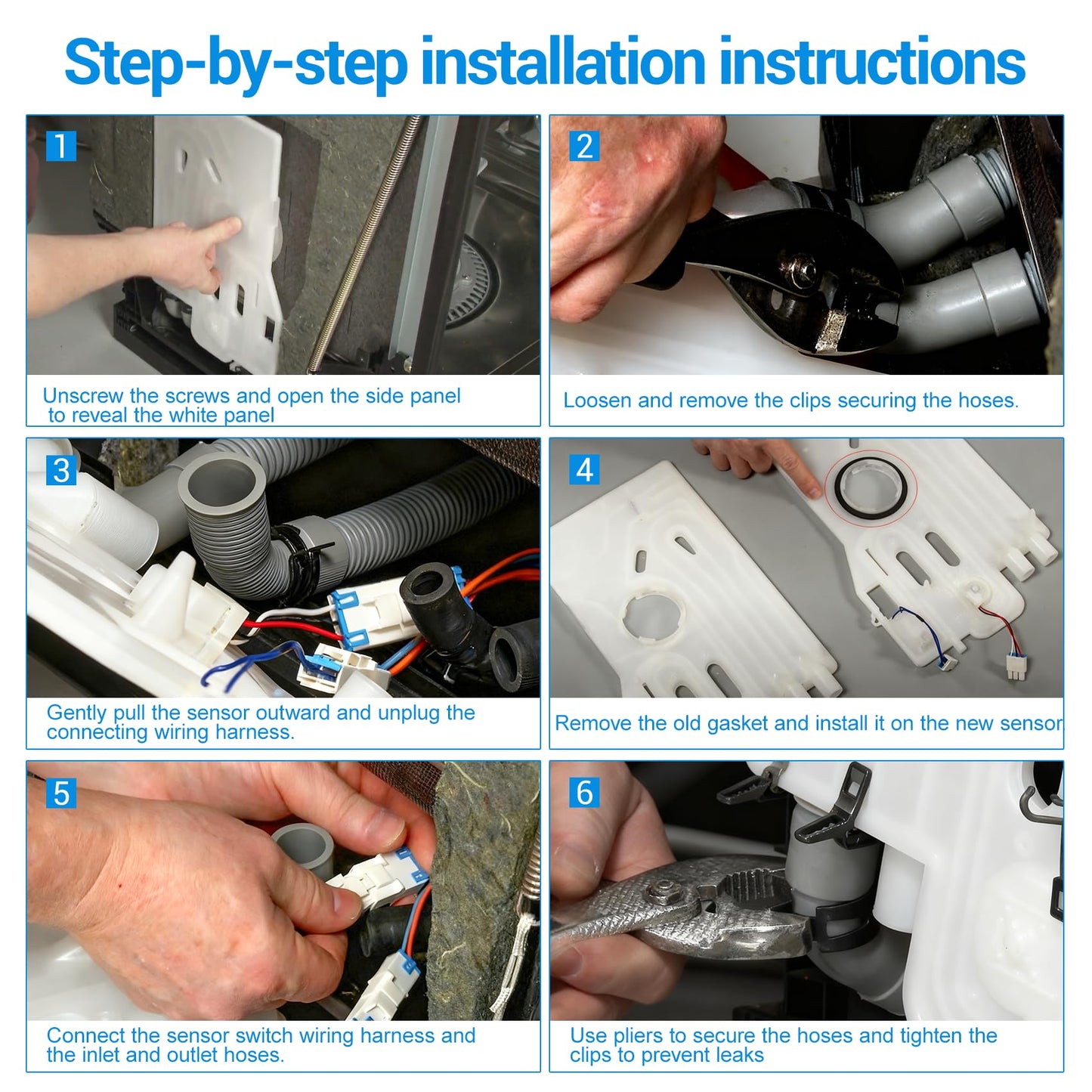 Step-by-step installation instructions

1

Unscrew the screws and open the side panel to reveal the white panel

2

Loosen and remove the clips securing the hoses.

3

Gently pull the sensor outward and unplug the connecting wiring harness.

4

Remove the old gasket and install it on the new sensor

5

Connect the sensor switch wiring harness and the inlet and outlet hoses.

6

Use pliers to secure the hoses and tighten the clips to prevent leaks