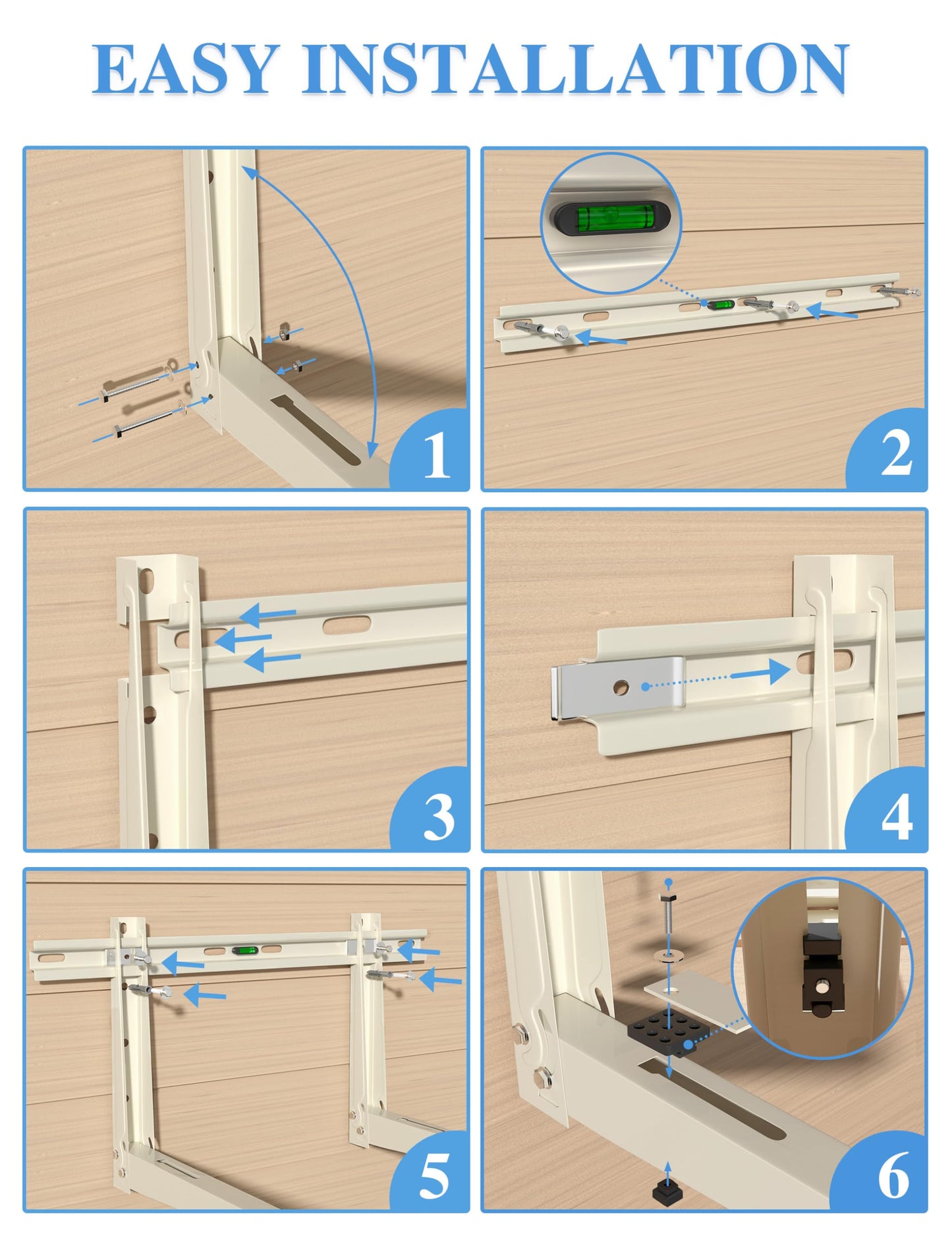 EASY INSTALLATION

1

2

3

4

5

6