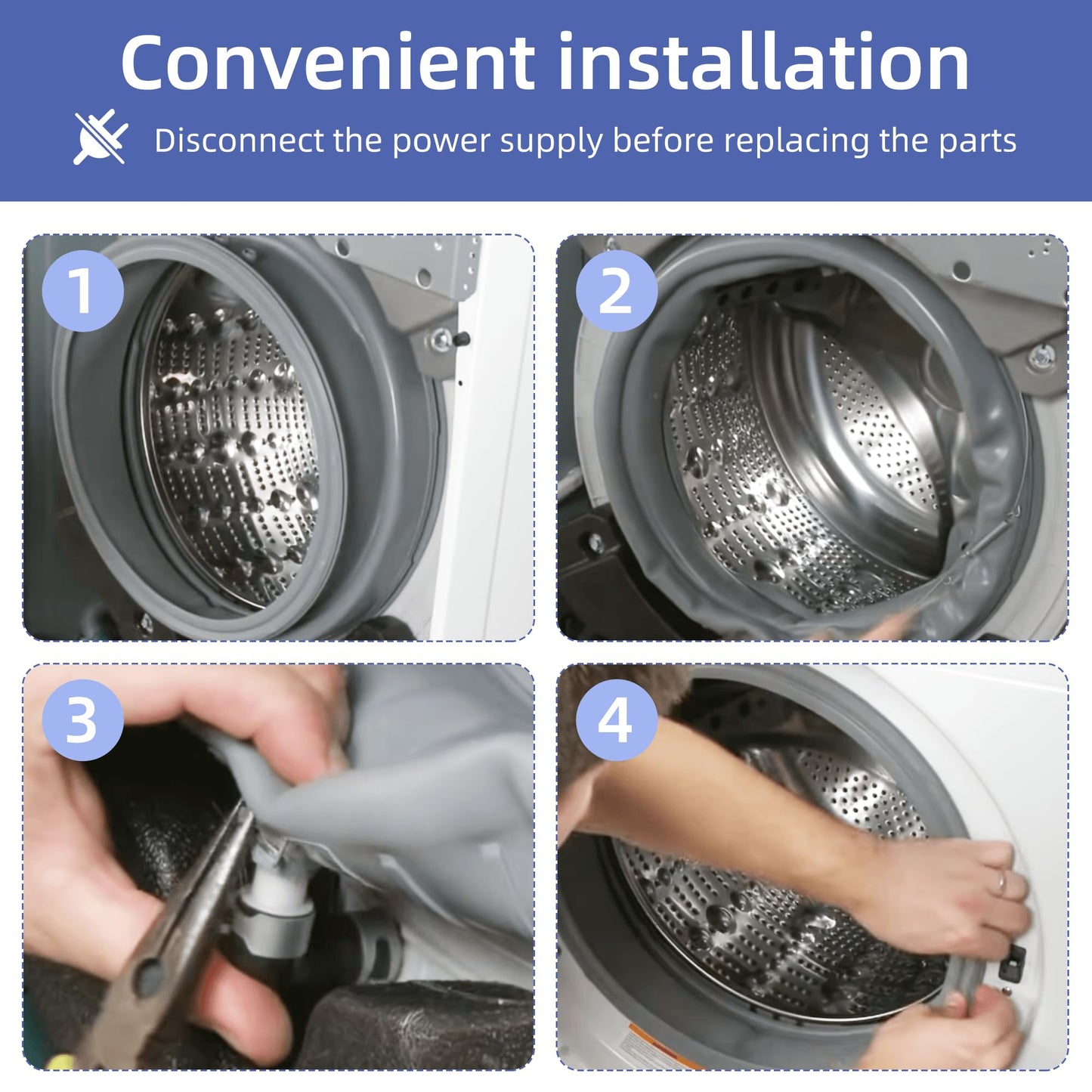 Convenient installation

Disconnect the power supply before replacing the parts

1

2

3

4