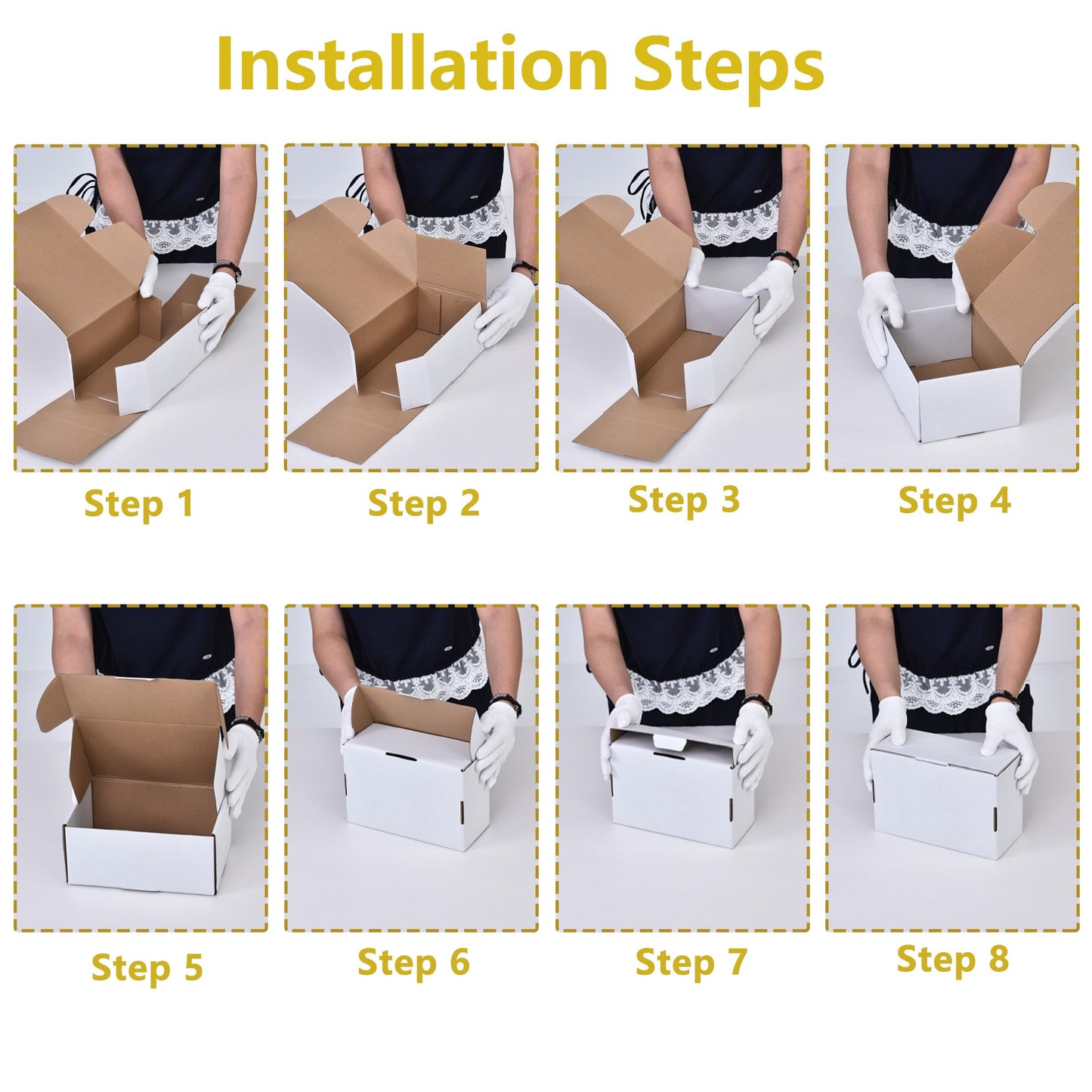 Installation Steps

Step 1

Step 2

Step 3

Step 4

Step 5

Step 6

Step 7

Step 8