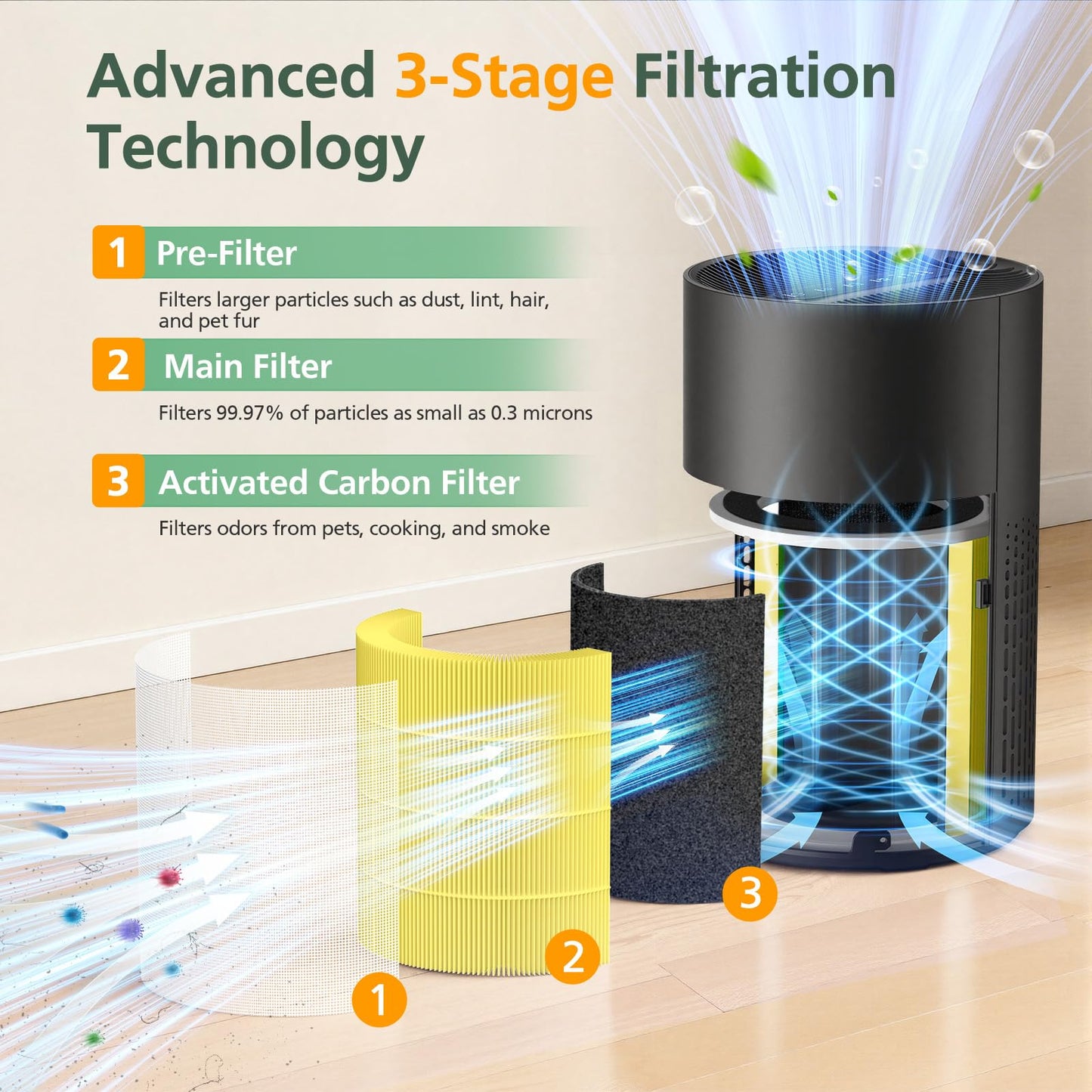 Advanced 3-Stage Filtration Technology

1 Pre-Filter

Filters larger particles such as dust, lint, hair, and pet fur

2 Main Filter

Filters 99.97% of particles as small as 0.3 microns

3 Activated Carbon Filter

Filters odors from pets, cooking, and smoke

1

2

3