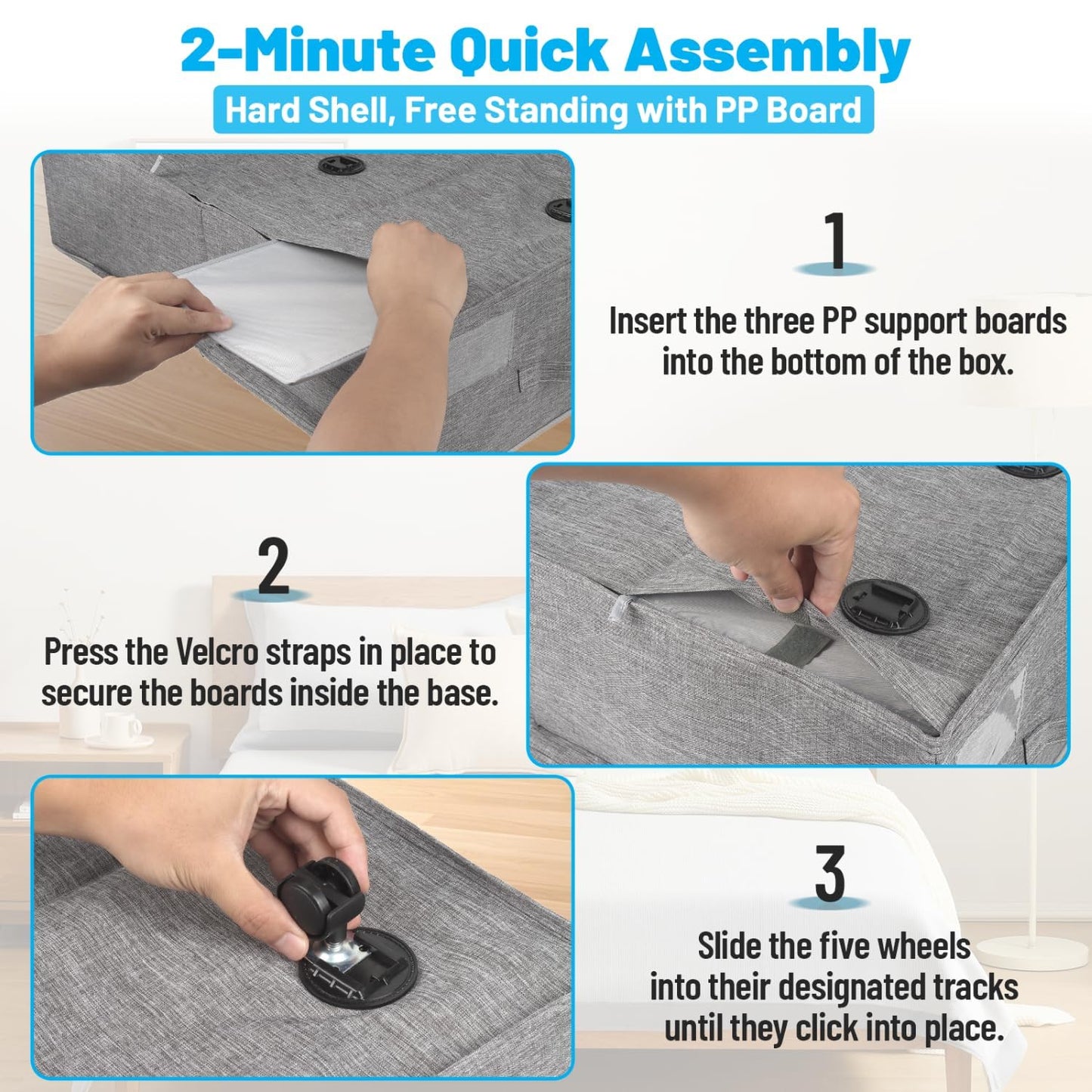 2-Minute Quick Assembly

Hard Shell, Free Standing with PP Board

1

Insert the three PP support boards into the bottom of the box.

2

Press the Velcro straps in place to secure the boards inside the base.

3

Slide the five wheels into their designated tracks until they click into place.