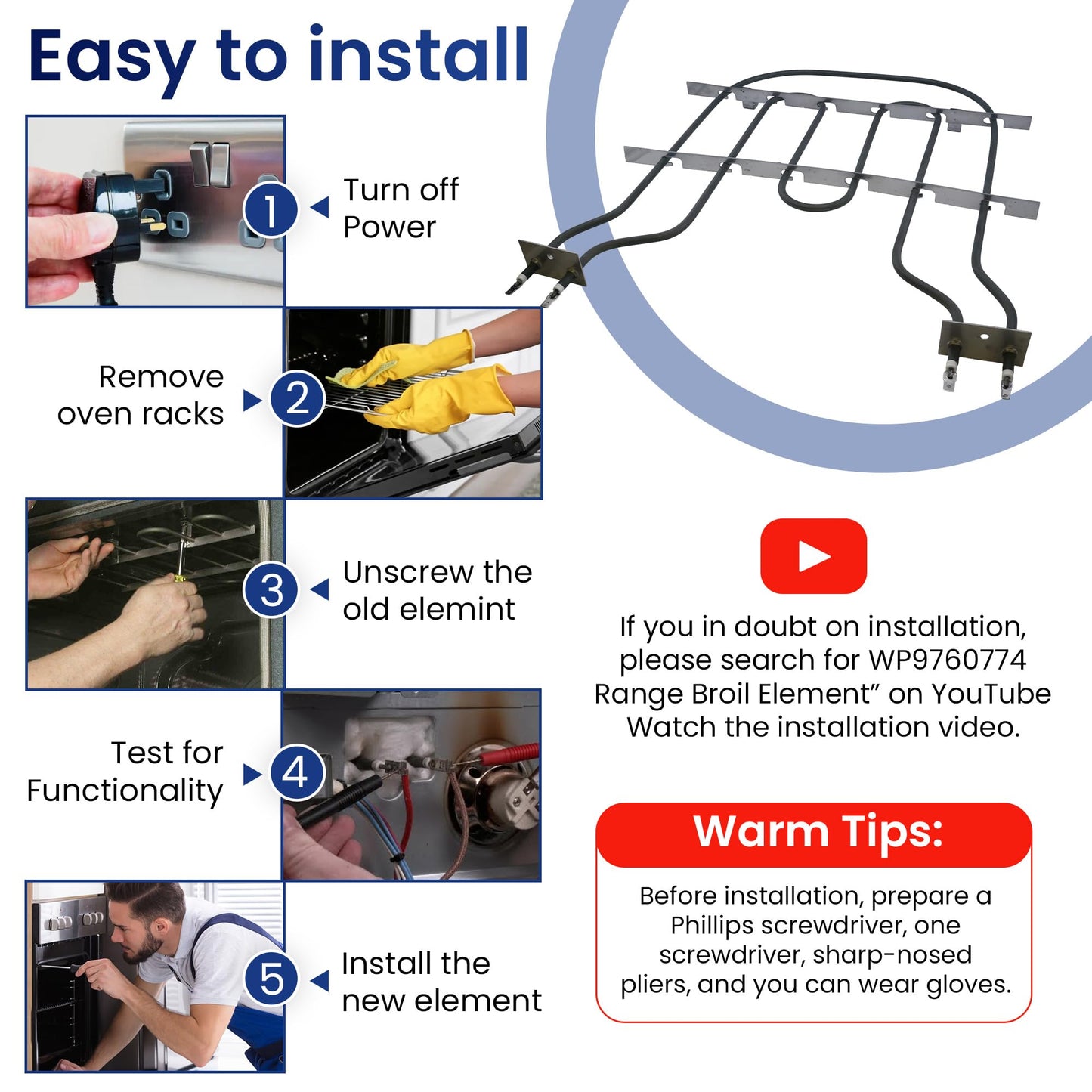 Easy to install

1 Turn off Power

Remove oven racks 2

3 Unscrew the old elemint

Test for Functionality 4

5 Install the new element

If you in doubt on installation, please search for WP9760774 Range Broil Element” on YouTube Watch the installation video.

Warm Tips:

Before installation, prepare a Phillips screwdriver, one screwdriver, sharp-nosed pliers, and you can wear gloves.