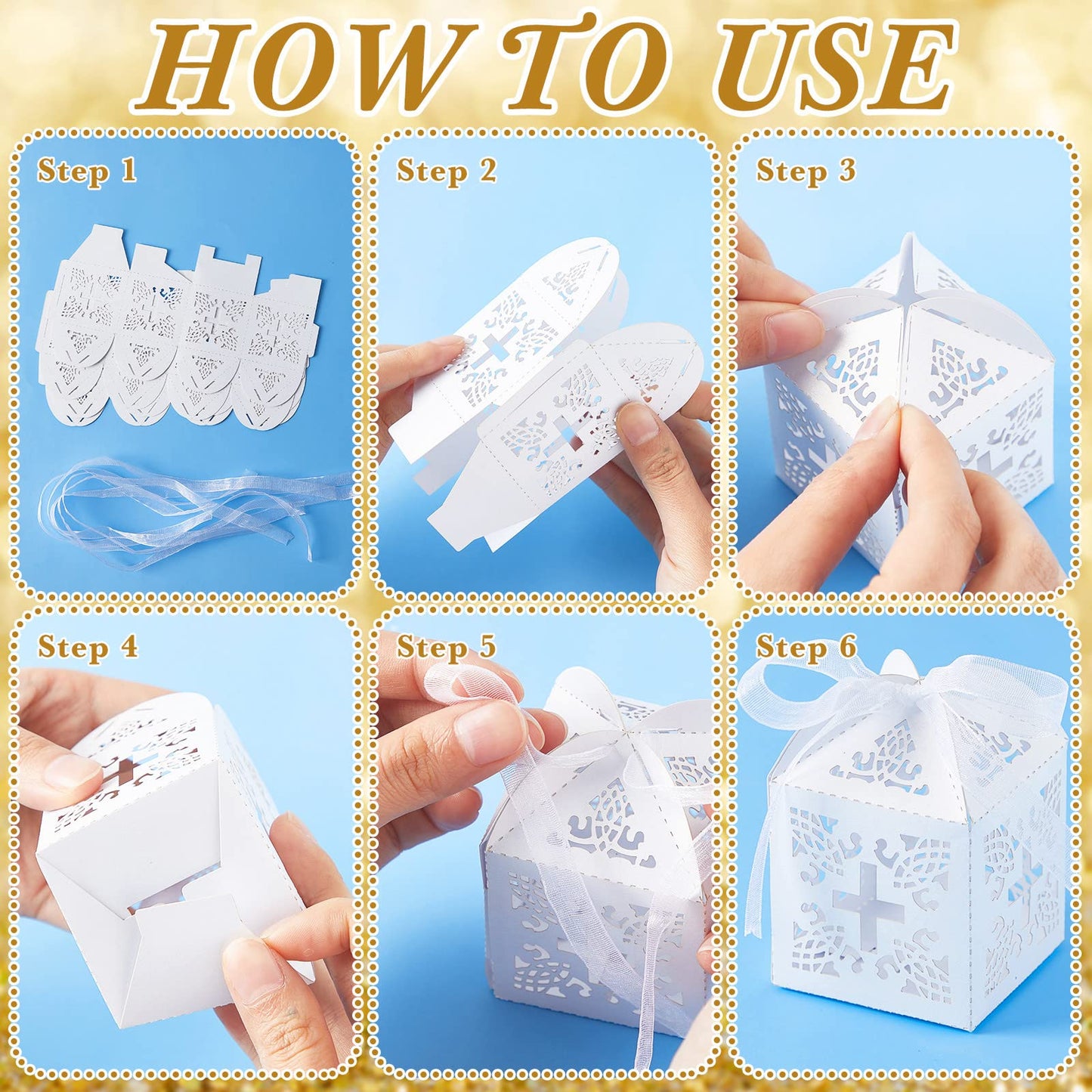 HOW TO USE

Step 1

Step 2

Step 3

Step 4

Step 5

Step 6