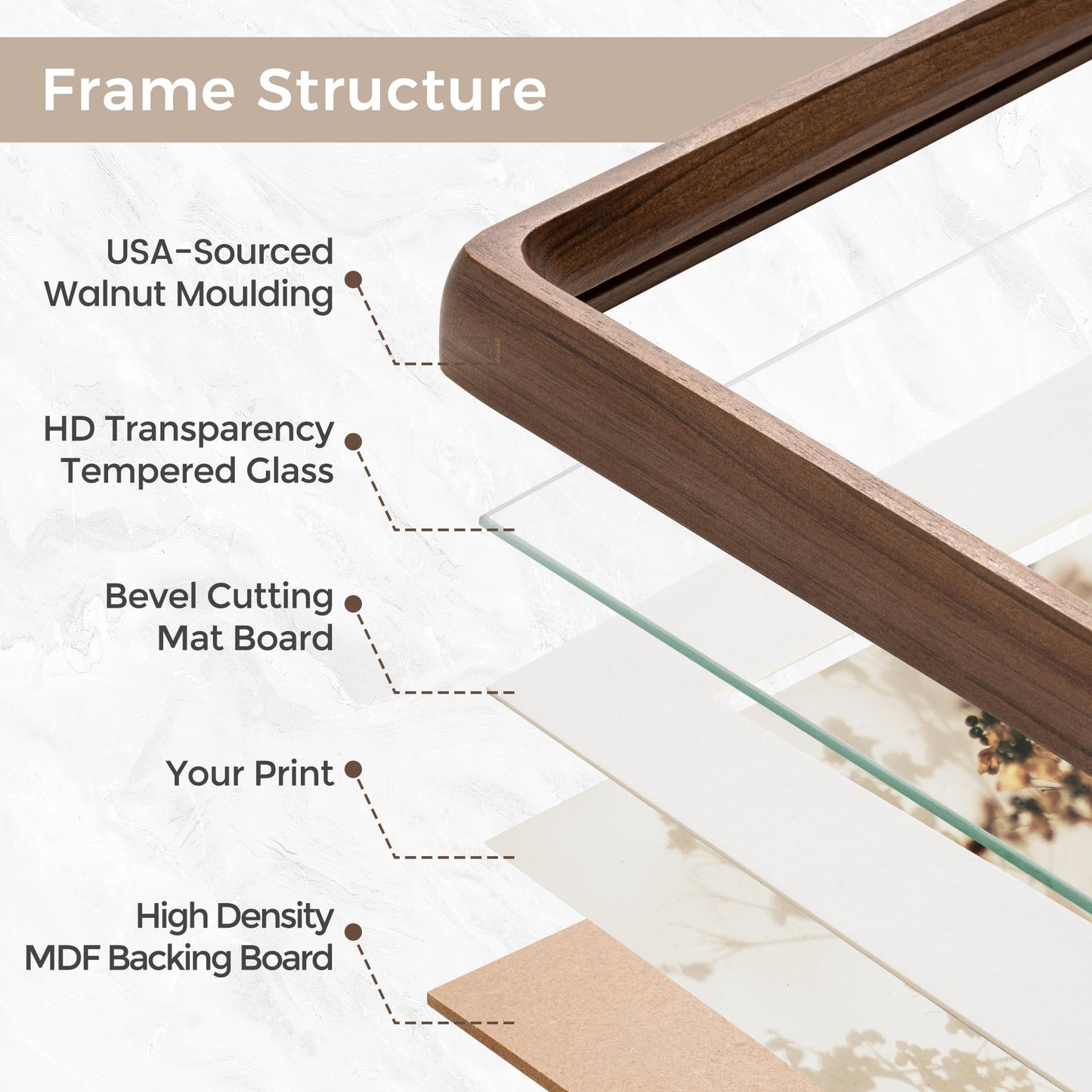 Frame Structure

USA-Sourced Walnut Moulding

HD Transparency Tempered Glass

Bevel Cutting Mat Board

Your Print

High Density MDF Backing Board