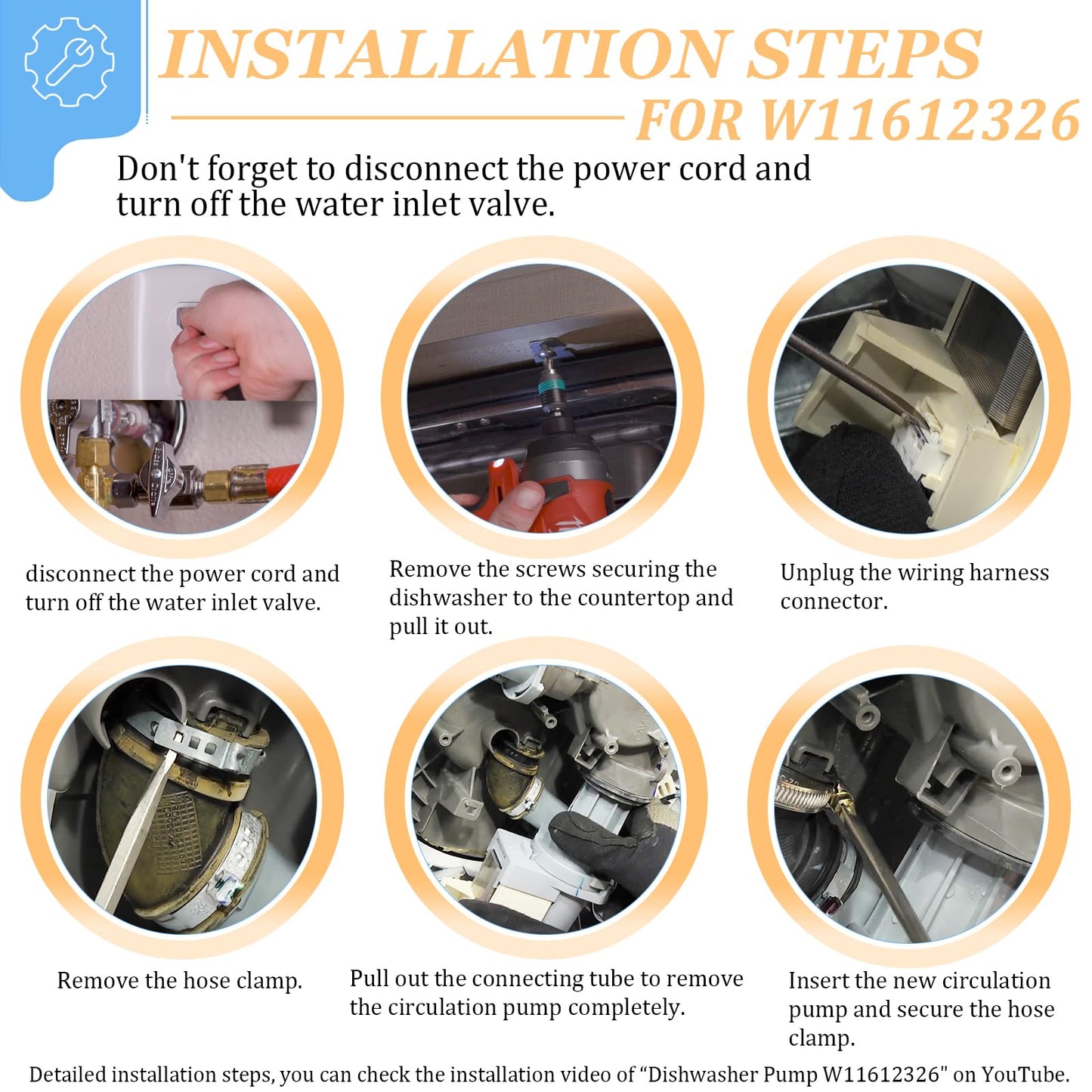 INSTALLATION STEPS
FOR W11612326

Don't forget to disconnect the power cord and turn off the water inlet valve.

disconnect the power cord and turn off the water inlet valve.

Remove the screws securing the dishwasher to the countertop and pull it out.

Unplug the wiring harness connector.

Remove the hose clamp.

Pull out the connecting tube to remove the circulation pump completely.

Insert the new circulation pump and secure the hose clamp.

Detailed installation steps, you can check the installation video of “Dishwasher Pump W11612326" on YouTube.