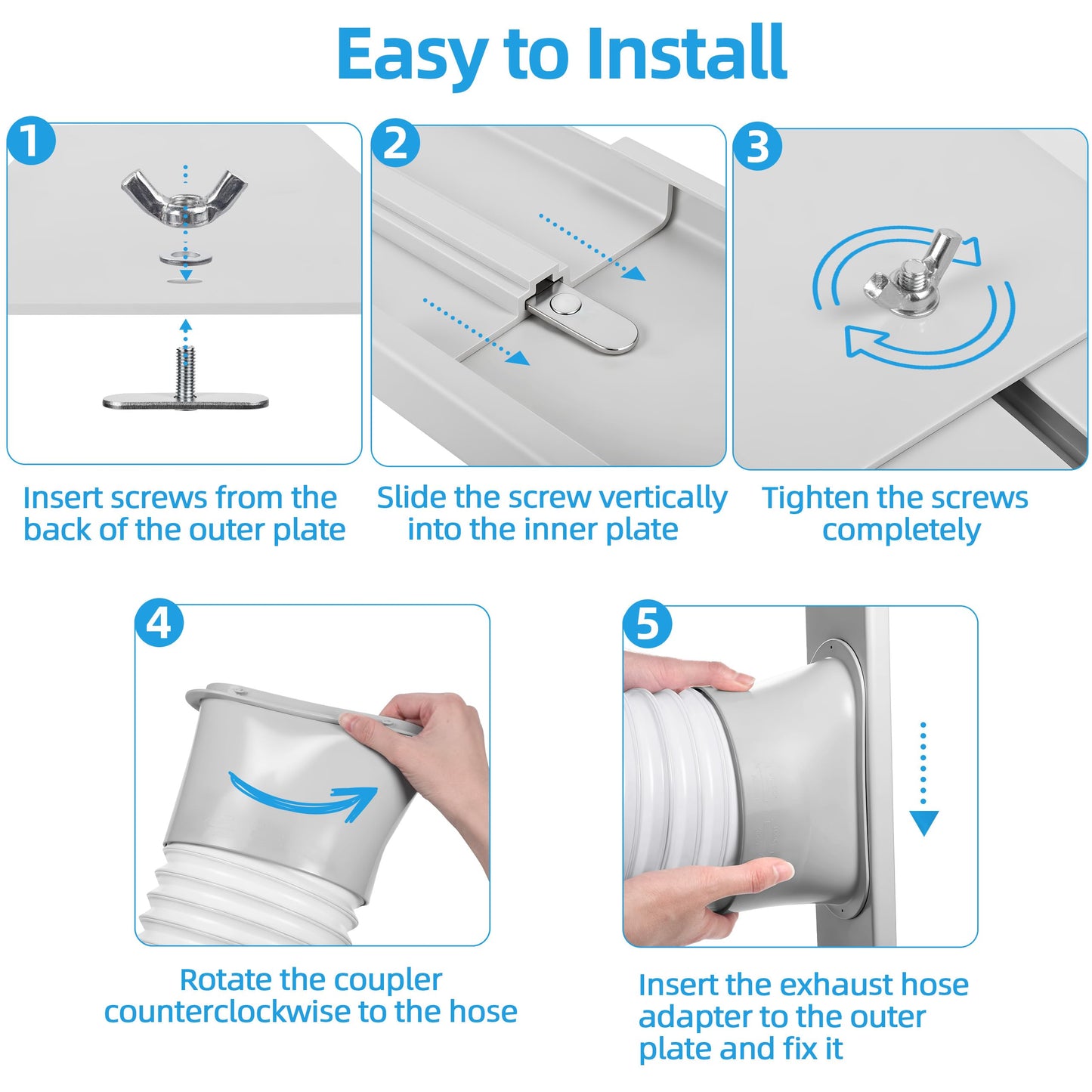 Easy to Install

1

Insert screws from the back of the outer plate

2

Slide the screw vertically into the inner plate

3

Tighten the screws completely

4

Rotate the coupler counterclockwise to the hose

5

Insert the exhaust hose adapter to the outer plate and fix it