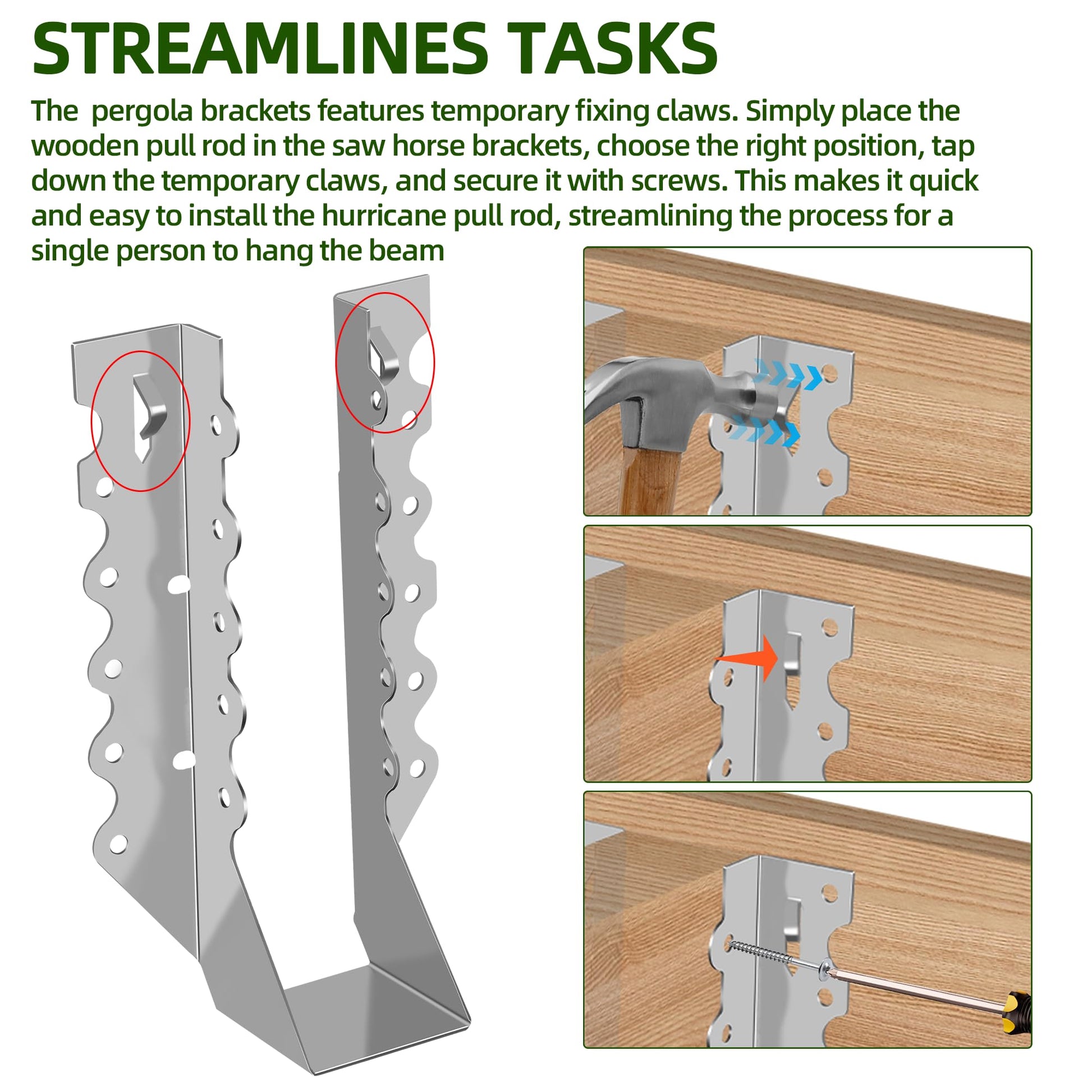 STREAMLINES TASKS

The  pergola brackets features temporary fixing claws. Simply place the wooden pull rod in the saw horse brackets, choose the right position, tap down the temporary claws, and secure it with screws. This makes it quick and easy to install the hurricane pull rod, streamlining the process for a single person to hang the beam