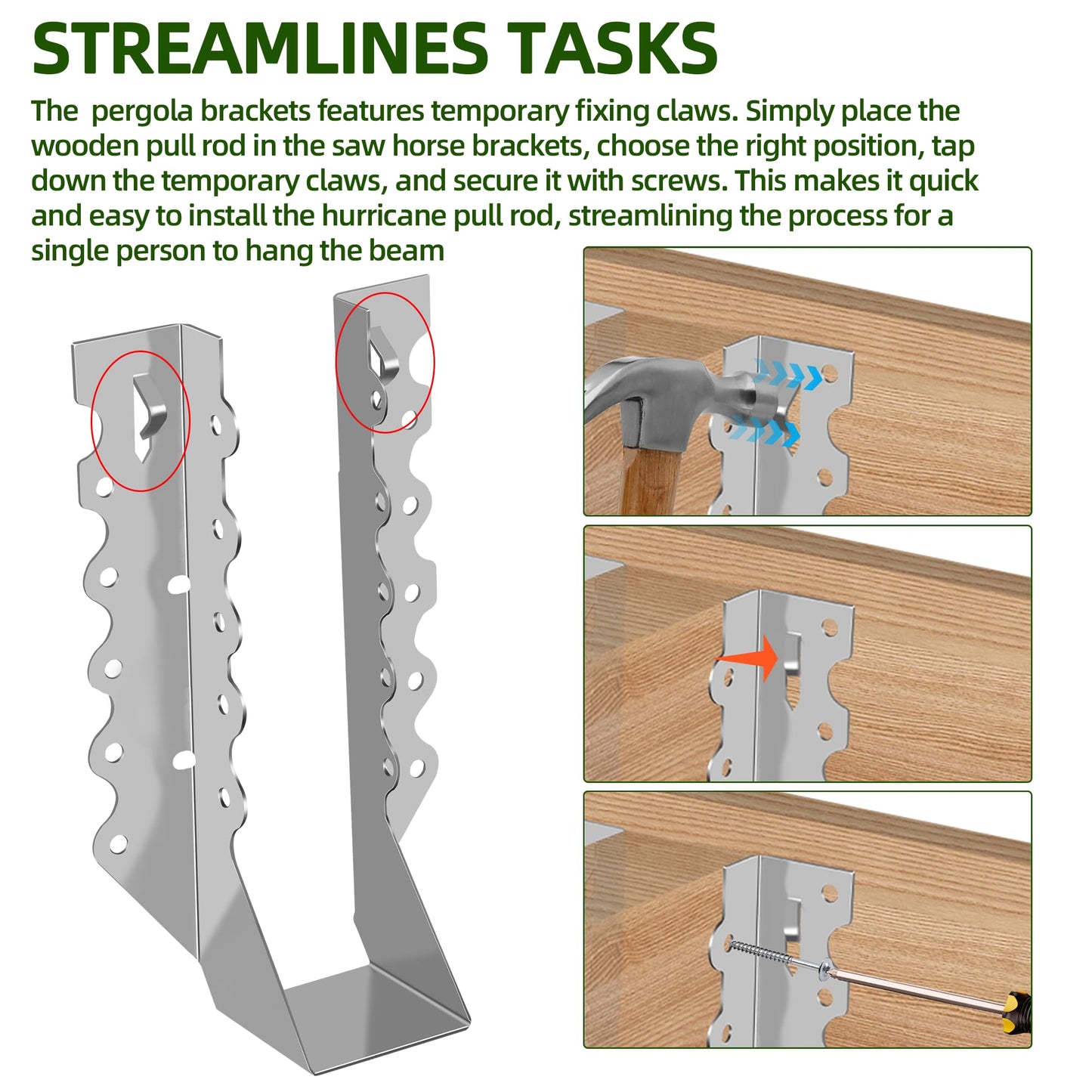 STREAMLINES TASKS

The  pergola brackets features temporary fixing claws. Simply place the wooden pull rod in the saw horse brackets, choose the right position, tap down the temporary claws, and secure it with screws. This makes it quick and easy to install the hurricane pull rod, streamlining the process for a single person to hang the beam