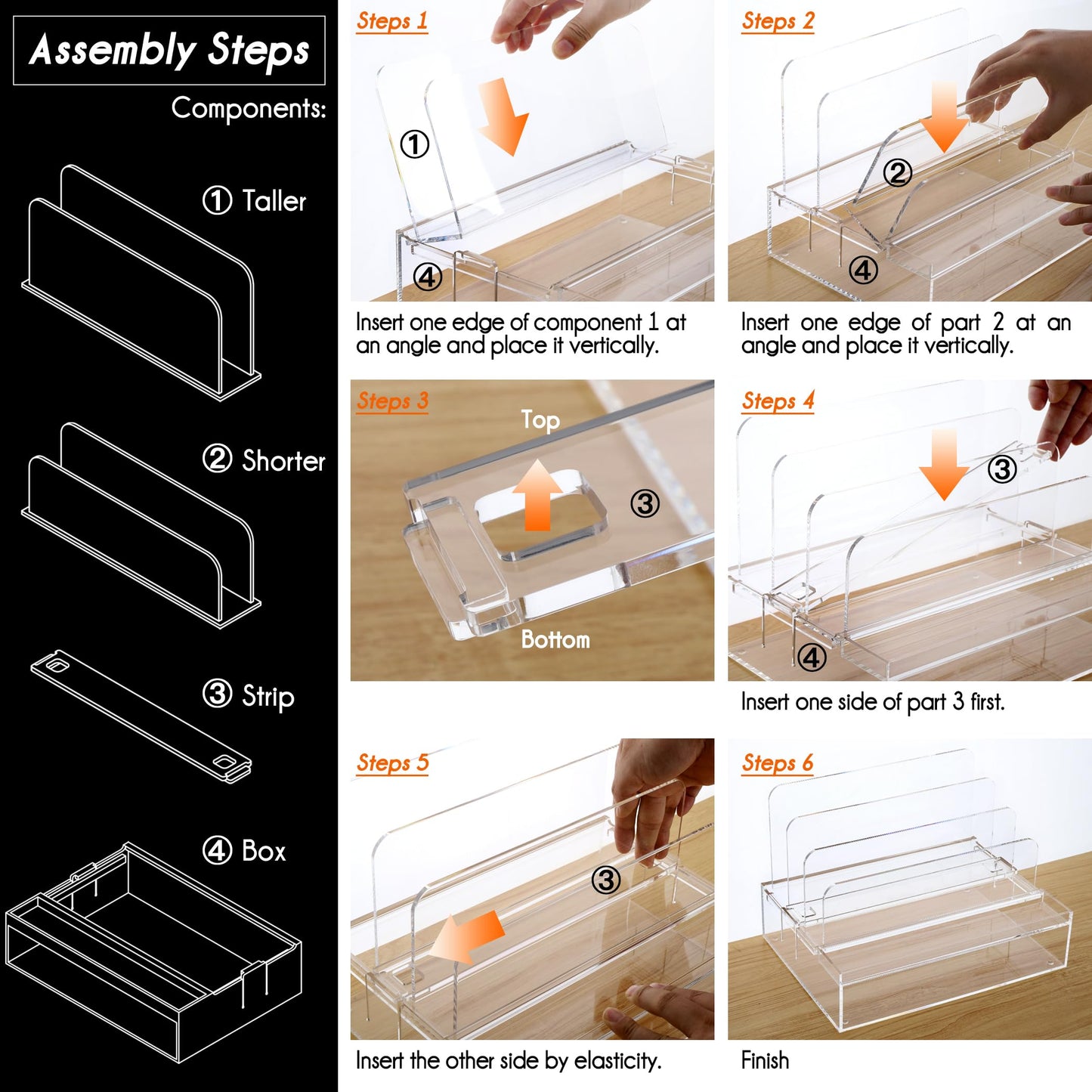 Assembly Steps

Components:

① Taller

② Shorter

③ Strip

④ Box

Steps 1

①

④

Insert one edge of component 1 at an angle and place it vertically.

Steps 2

②

④

Insert one edge of part 2 at an angle and place it vertically.

Steps 3

Top

③

Bottom

Steps 4

③

④

Insert one side of part 3 first.

Steps 5

③

Insert the other side by elasticity.

Steps 6

Finish