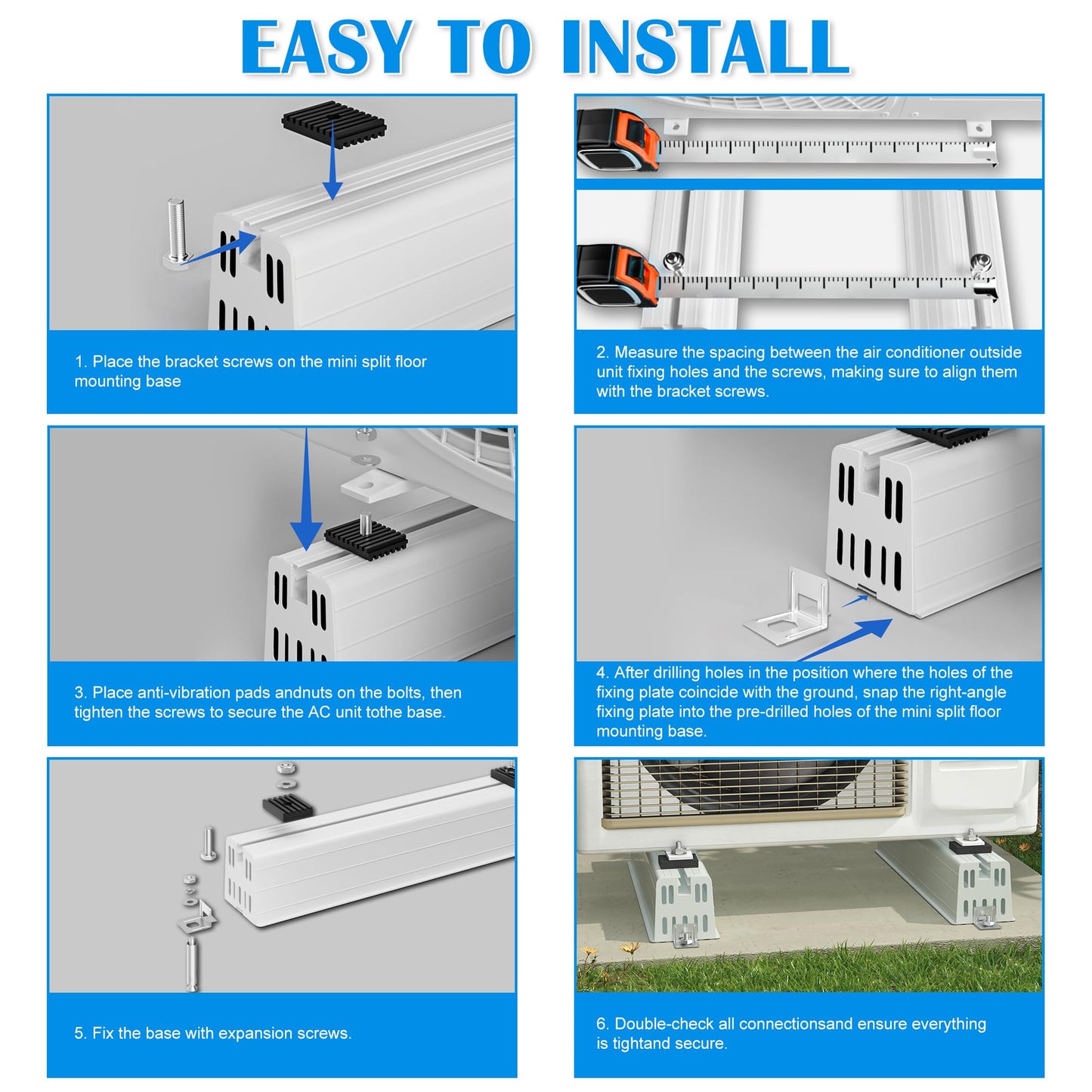 EASY TO INSTALL

1. Place the bracket screws on the mini split floor mounting base

2. Measure the spacing between the air conditioner outside unit fixing holes and the screws, making sure to align them with the bracket screws.

3. Place anti-vibration pads andnuts on the bolts, then tighten the screws to secure the AC unit tothe base.

4. After drilling holes in the position where the holes of the fixing plate coincide with the ground, snap the right-angle fixing plate into the pre-drilled holes of the mini split floor mounting base.

5. Fix the base with expansion screws.

6. Double-check all connectionsand ensure everything is tightand secure.