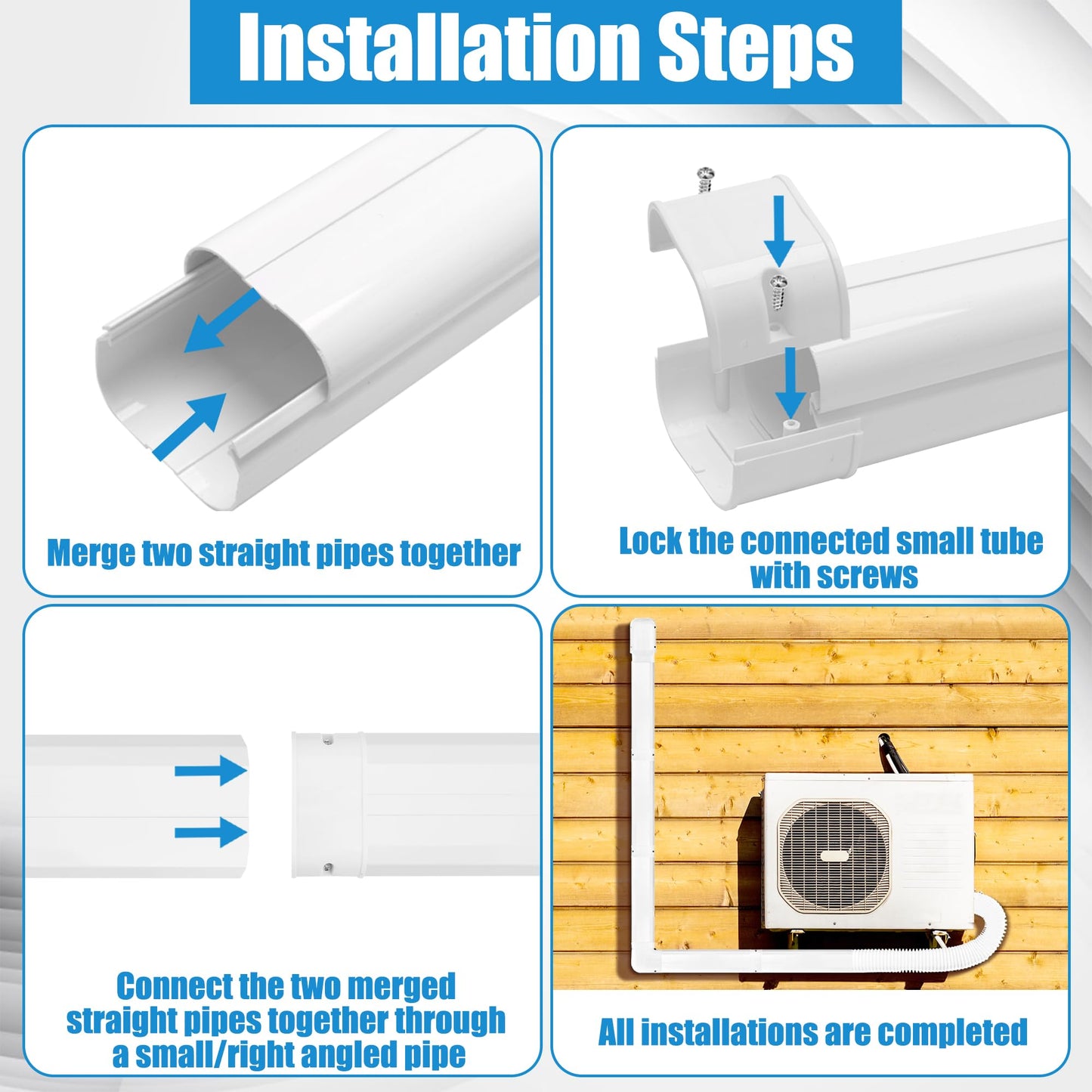 Installation Steps

Merge two straight pipes together

Lock the connected small tube with screws

Connect the two merged straight pipes together through a small/right angled pipe

All installations are completed