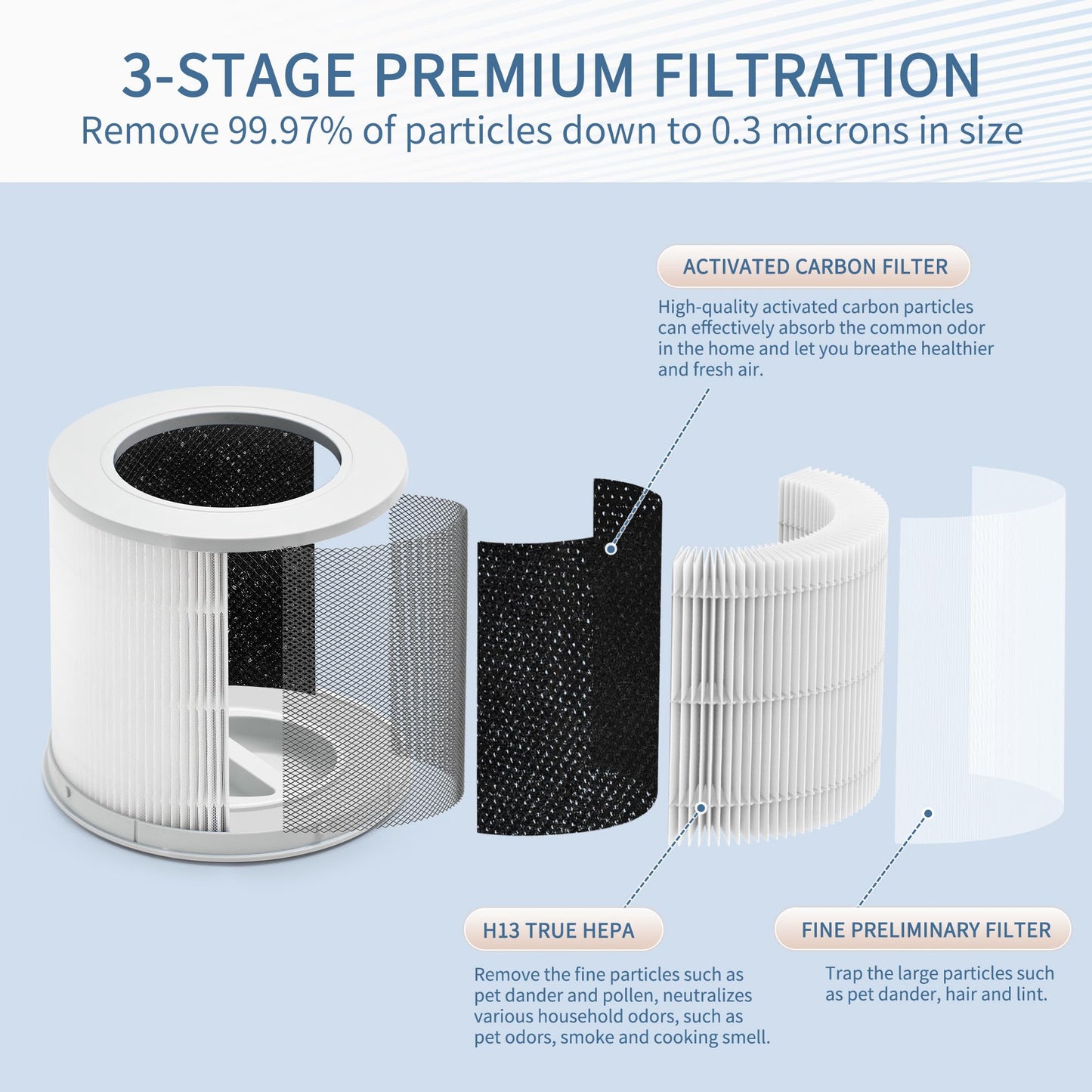 3-STAGE PREMIUM FILTRATION

Remove 99.97% of particles down to 0.3 microns in size

ACTIVATED CARBON FILTER

High-quality activated carbon particles can effectively absorb the common odor in the home and let you breathe healthier and fresh air.

H13 TRUE HEPA

Remove the fine particles such as pet dander and pollen, neutralizes various household odors, such as pet odors, smoke and cooking smell.

FINE PRELIMINARY FILTER

Trap the large particles such as pet dander, hair and lint.