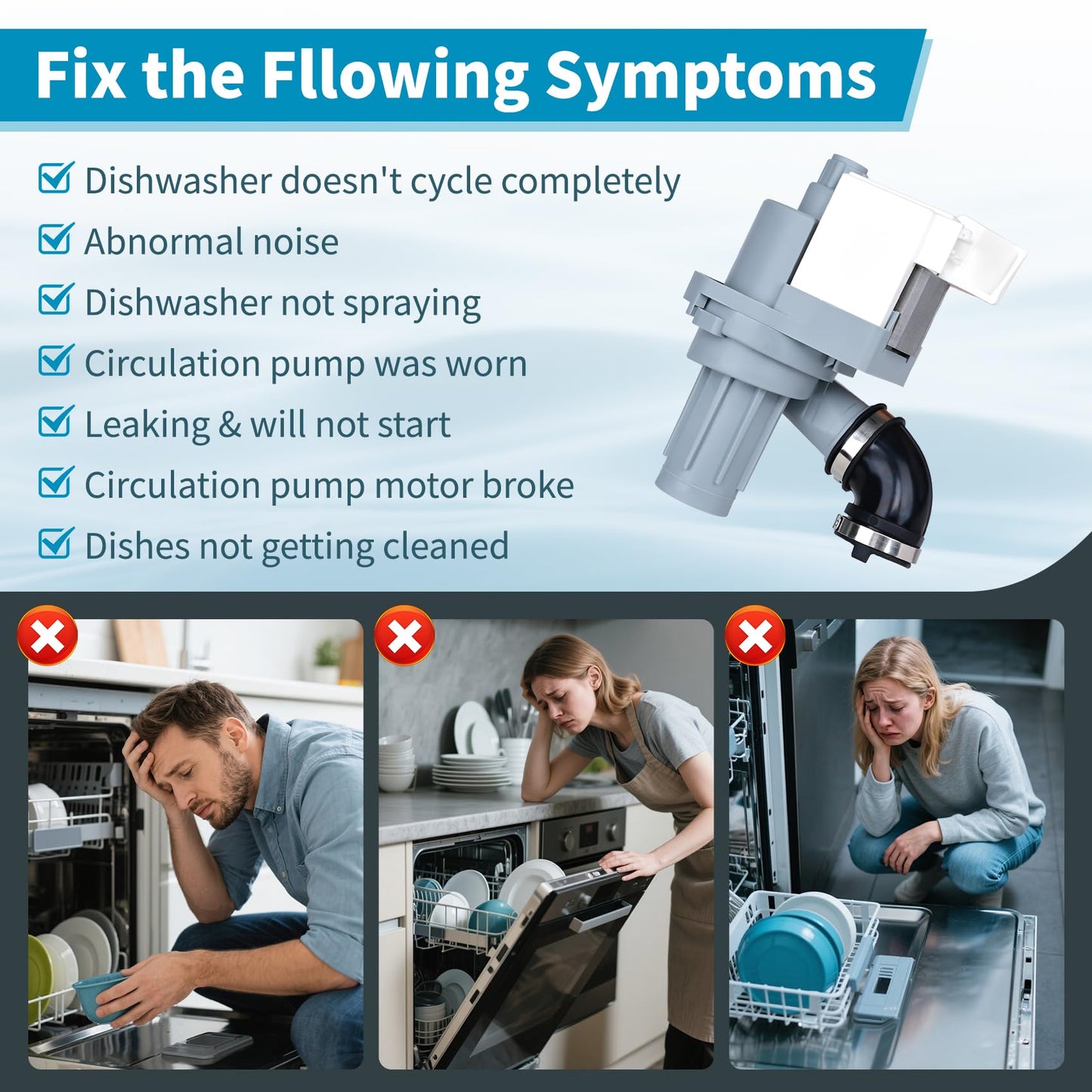 Fix the Fllowing Symptoms

Dishwasher doesn't cycle completely

Abnormal noise

Dishwasher not spraying

Circulation pump was worn

Leaking & will not start

Circulation pump motor broke

Dishes not getting cleaned