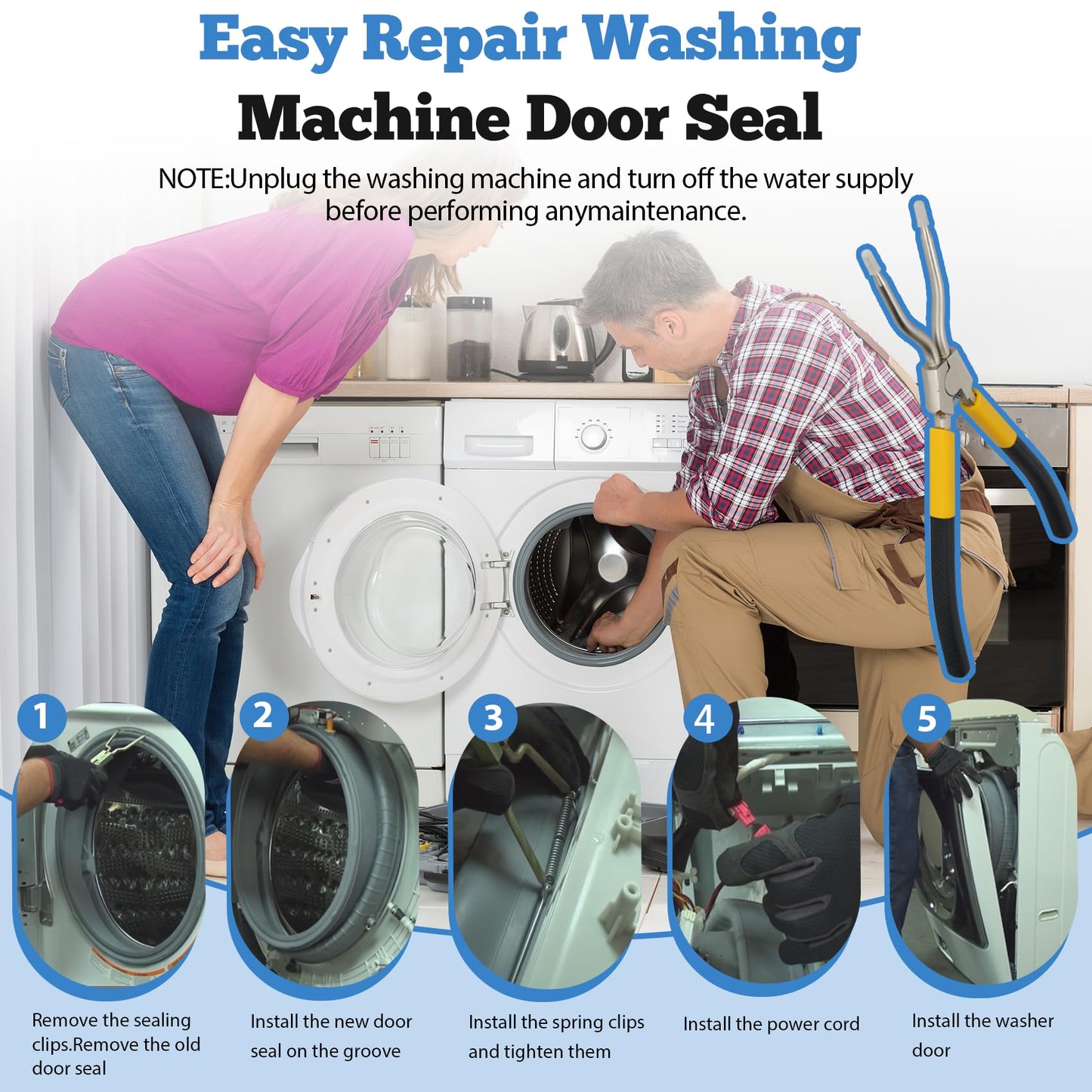 Easy Repair Washing
Machine Door Seal

NOTE:Unplug the washing machine and turn off the water supply before performing anymaintenance.

1
Remove the sealing clips.Remove the old door seal

2
Install the new door seal on the groove

3
Install the spring clips and tighten them

4
Install the power cord

5
Install the washer door