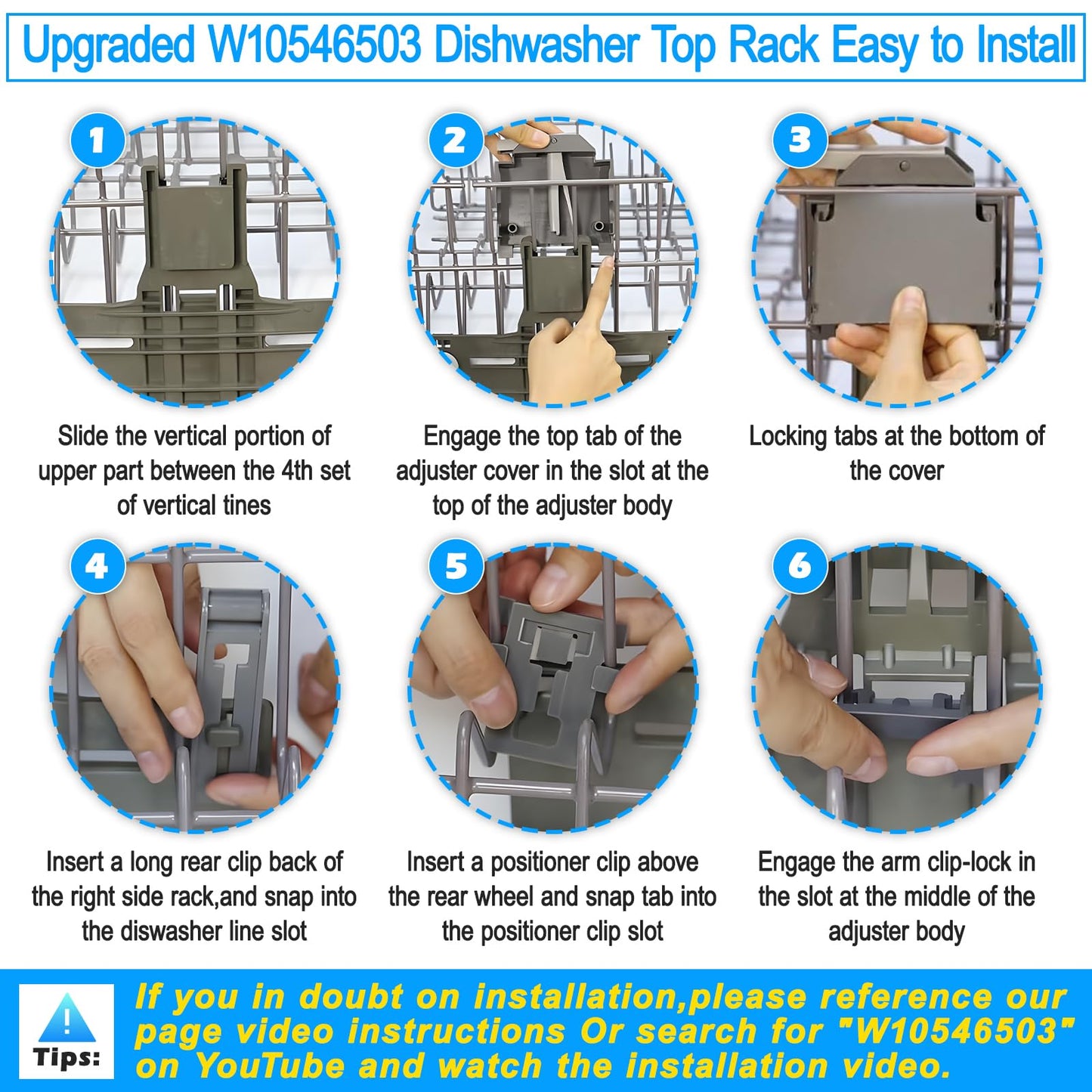 Upgraded W10546503 Dishwasher Top Rack Easy to Install

1

Slide the vertical portion of upper part between the 4th set of vertical tines

2

Engage the top tab of the adjuster cover in the slot at the top of the adjuster body

3

Locking tabs at the bottom of the cover

4

Insert a long rear clip back of the right side rack,and snap into the diswasher line slot

5

Insert a positioner clip above the rear wheel and snap tab into the positioner clip slot

6

Engage the arm clip-lock in the slot at the middle of the adjuster body

Tips:

If you in doubt on installation,please reference our page video instructions Or search for "W10546503" on YouTube and watch the installation video.