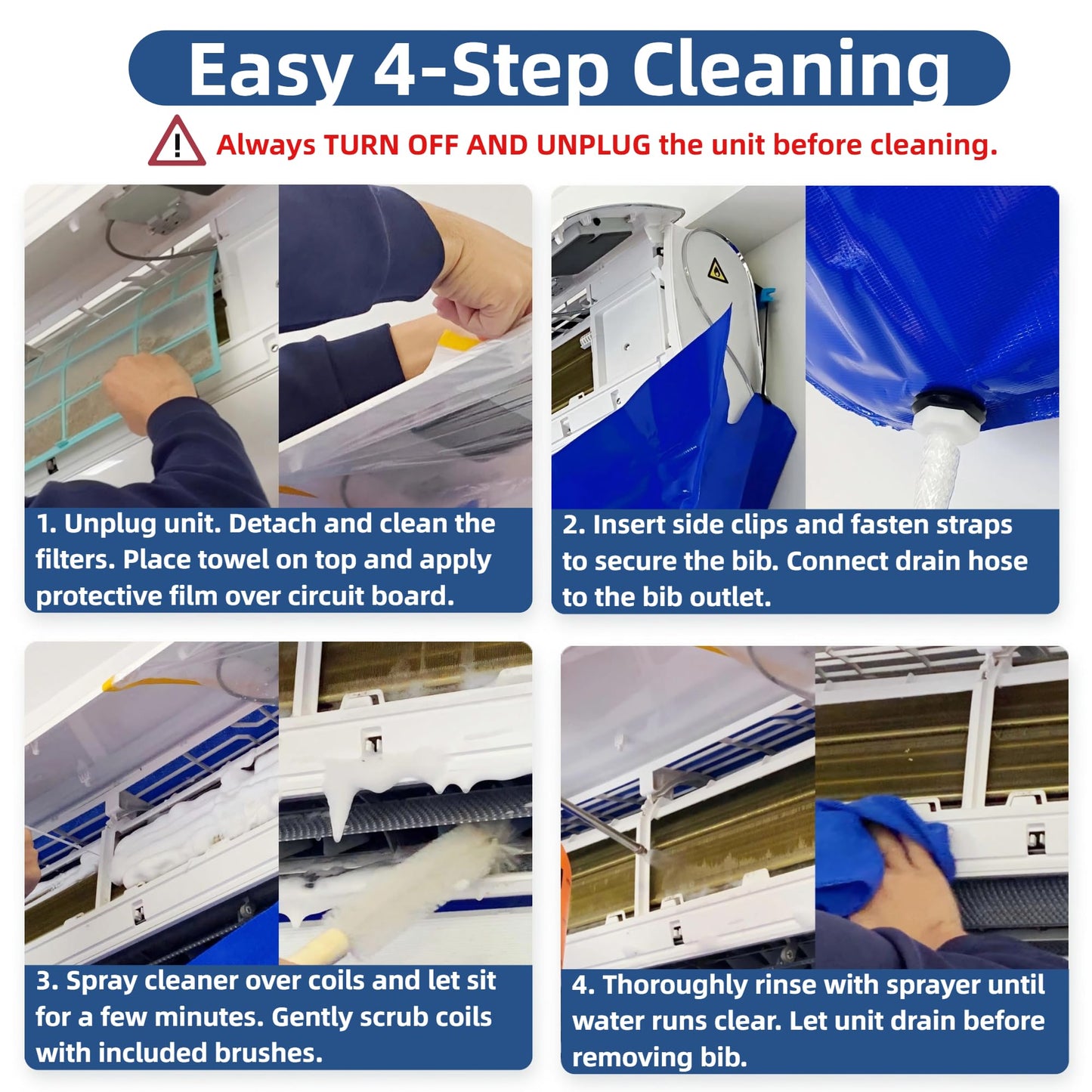 Easy 4-Step Cleaning

Always TURN OFF AND UNPLUG the unit before cleaning.

1. Unplug unit. Detach and clean the filters. Place towel on top and apply protective film over circuit board.

2. Insert side clips and fasten straps to secure the bib. Connect drain hose to the bib outlet.

3. Spray cleaner over coils and let sit for a few minutes. Gently scrub coils with included brushes.

4. Thoroughly rinse with sprayer until water runs clear. Let unit drain before removing bib.