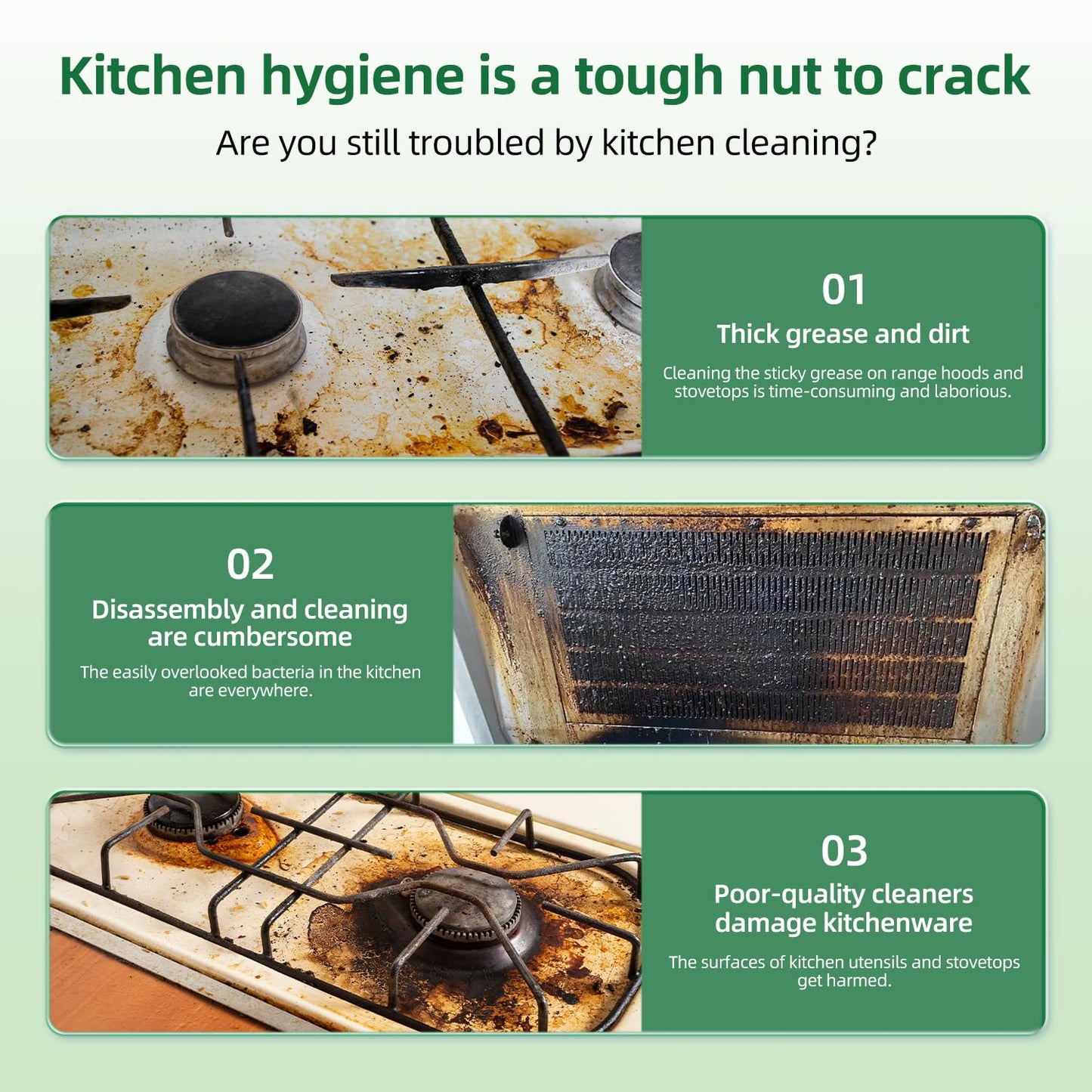 Kitchen hygiene is a tough nut to crack

Are you still troubled by kitchen cleaning?

01

Thick grease and dirt

Cleaning the sticky grease on range hoods and stovetops is time-consuming and laborious.

02

Disassembly and cleaning are cumbersome

The easily overlooked bacteria in the kitchen are everywhere.

03

Poor-quality cleaners damage kitchenware

The surfaces of kitchen utensils and stovetops get harmed.