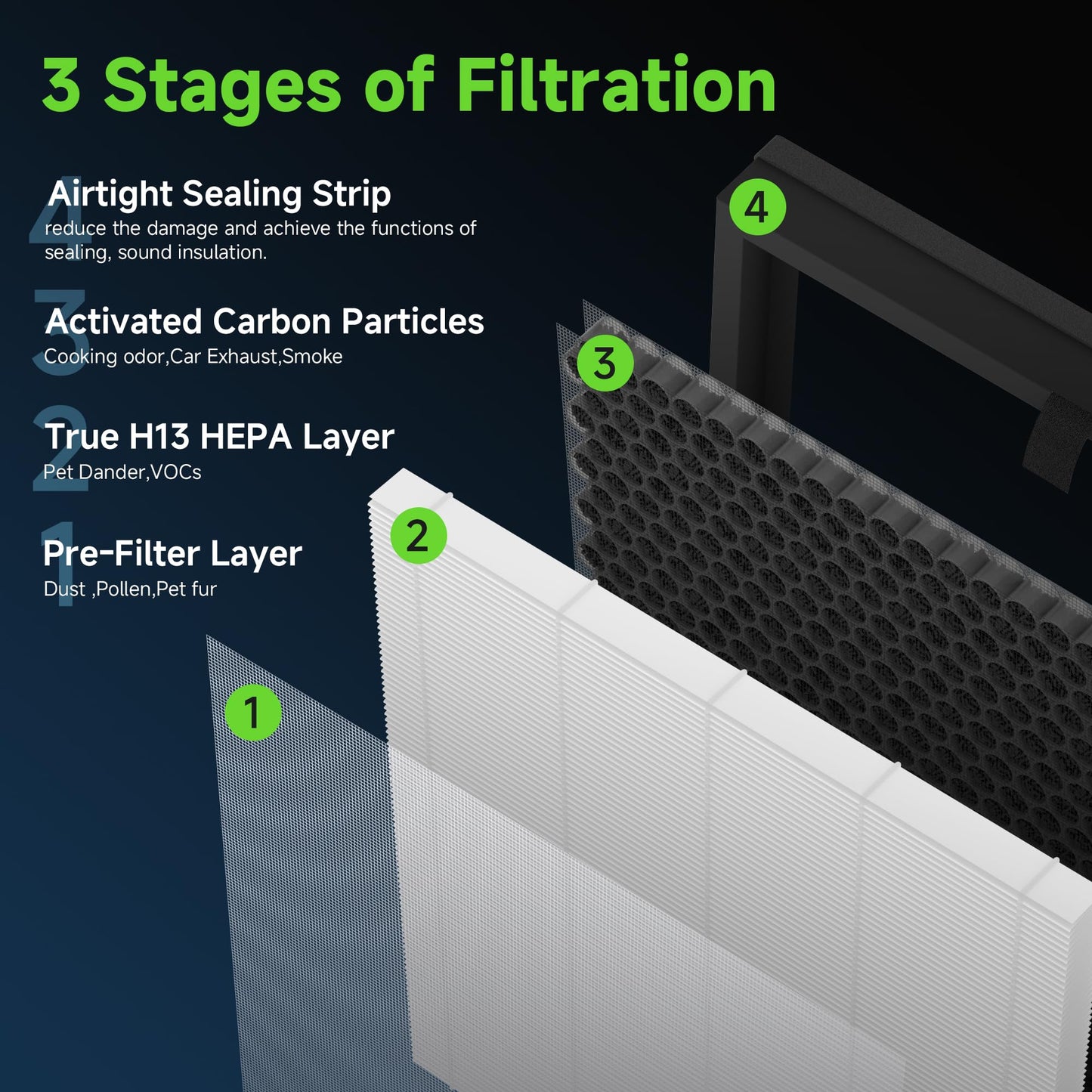 3 Stages of Filtration

4 Airtight Sealing Strip
reduce the damage and achieve the functions of sealing, sound insulation.

3 Activated Carbon Particles
Cooking odor,Car Exhaust,Smoke

2 True H13 HEPA Layer
Pet Dander,VOCs

1 Pre-Filter Layer
Dust ,Pollen,Pet fur

4

3

2

1