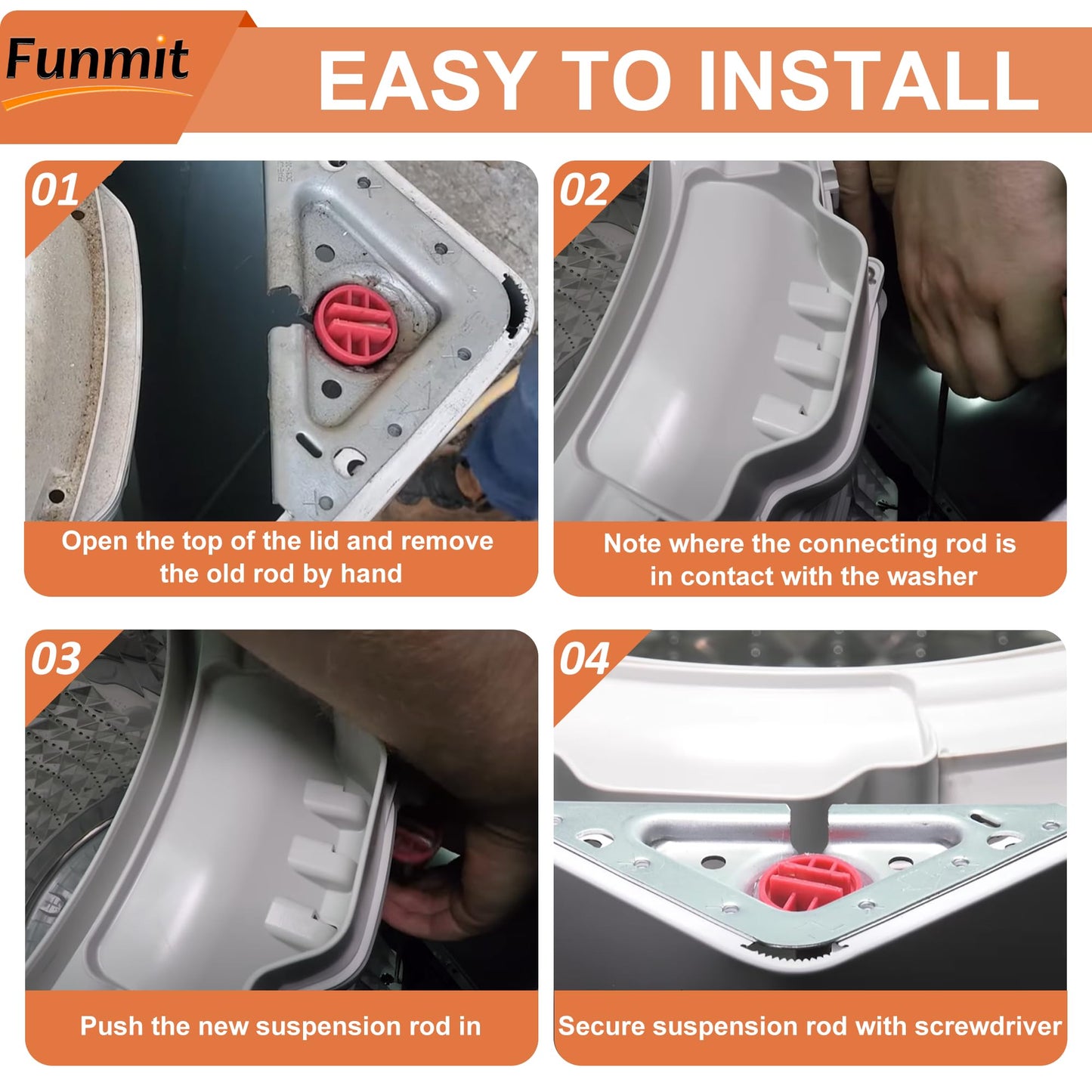 Funmit

EASY TO INSTALL

01

Open the top of the lid and remove the old rod by hand

02

Note where the connecting rod is in contact with the washer

03

Push the new suspension rod in

04

Secure suspension rod with screwdriver