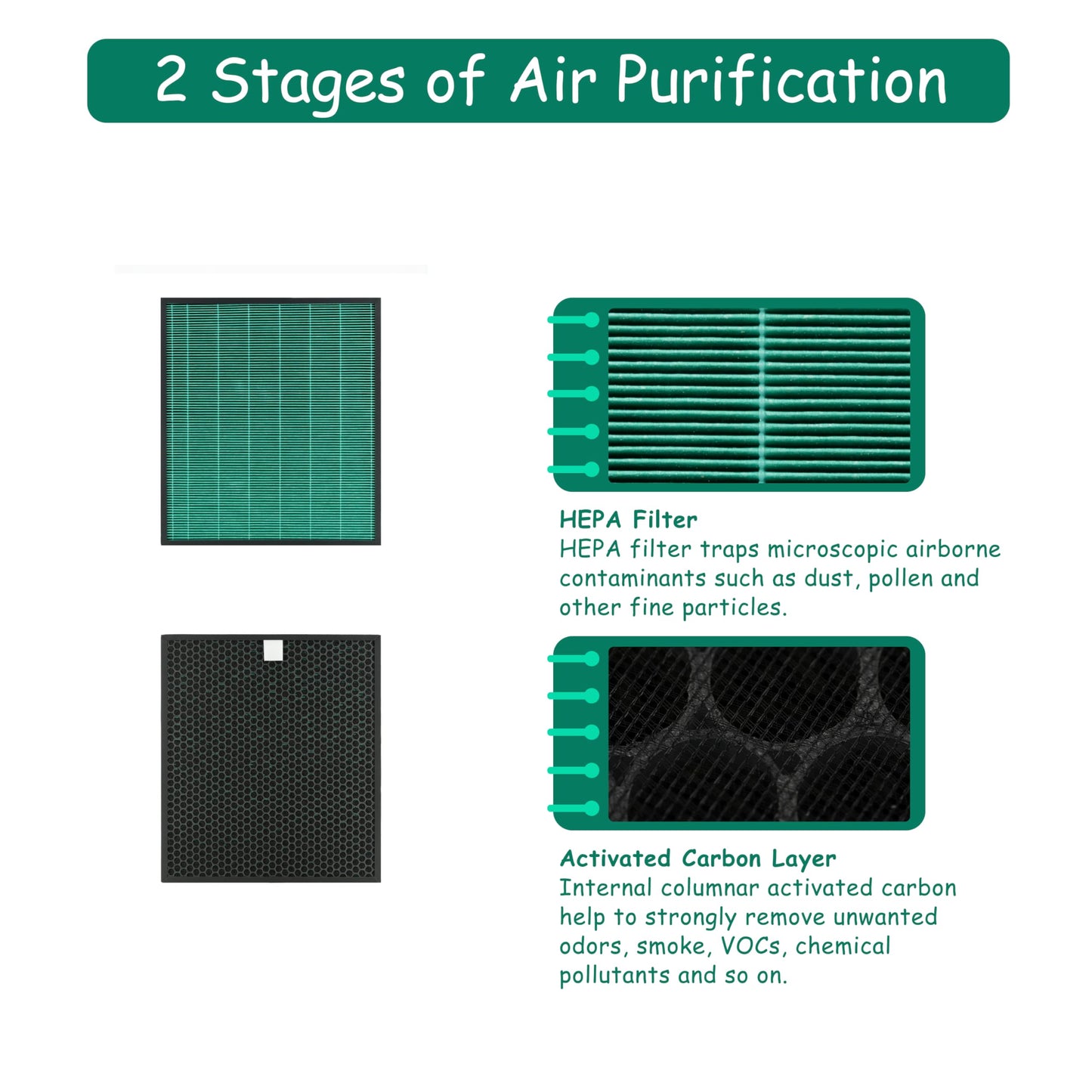 2 Stages of Air Purification

HEPA Filter
HEPA filter traps microscopic airborne contaminants such as dust, pollen and other fine particles.

Activated Carbon Layer
Internal columnar activated carbon help to strongly remove unwanted odors, smoke, VOCs, chemical pollutants and so on.