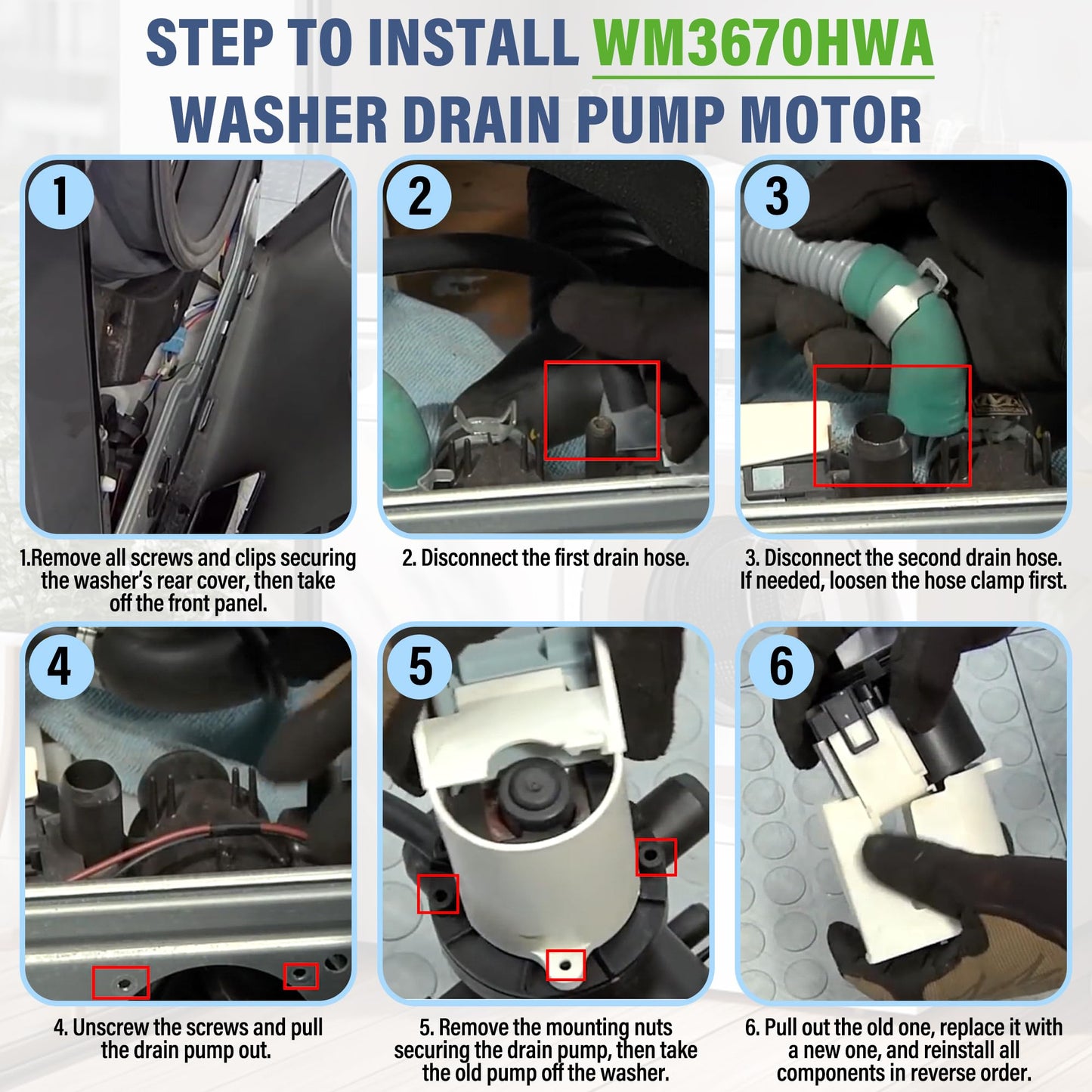 STEP TO INSTALL WM3670HWA WASHER DRAIN PUMP MOTOR

1

1.Remove all screws and clips securing the washer's rear cover, then take off the front panel.

2

2. Disconnect the first drain hose.

3

3. Disconnect the second drain hose. If needed, loosen the hose clamp first.

4

4. Unscrew the screws and pull the drain pump out.

5

5. Remove the mounting nuts securing the drain pump, then take the old pump off the washer.

6

6. Pull out the old one, replace it with a new one, and reinstall all components in reverse order.